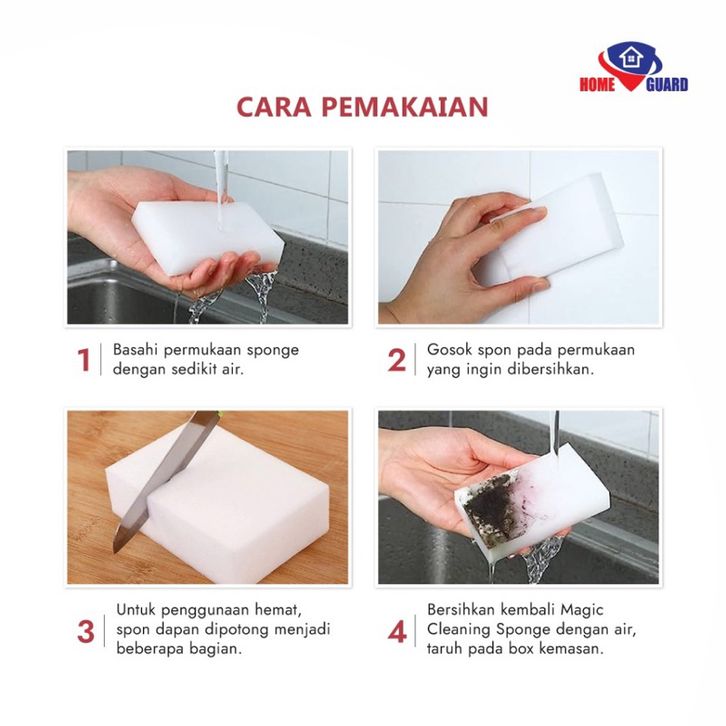 HOME GUARD

CARA PEMAKAIAN

1 Basahi permukaan sponge dengan sedikit air.

2 Gosok spon pada permukaan yang ingin dibersihkan.

3 Untuk penggunaan hemat, spon dapan dipotong menjadi beberapa bagian.

4 Bersihkan kembali Magic Cleaning Sponge dengan air, taruh pada box kemasan.