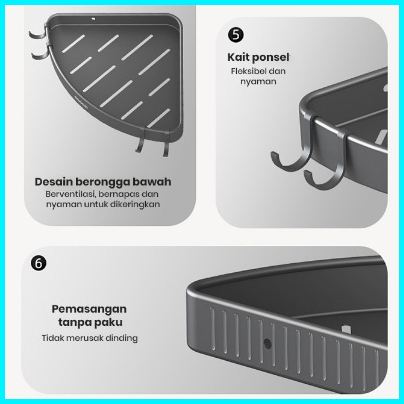 Desain berongga bawah
Berventilasi, bernapas dan nyaman untuk dikeringkan

5
Kait ponsel
Fleksibel dan nyaman

6
Pemasangan tanpa paku
Tidak merusak dinding