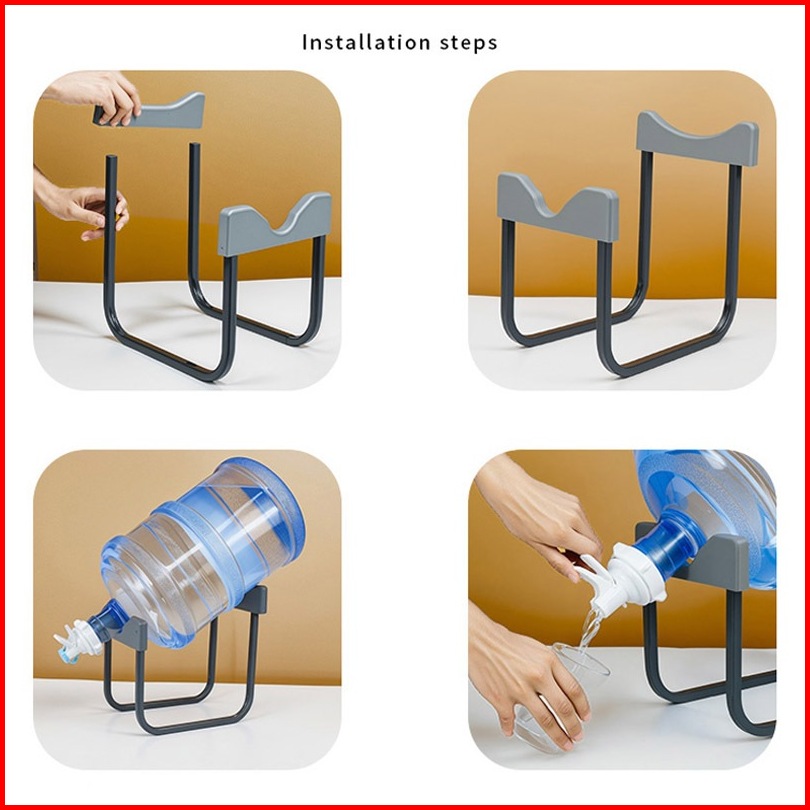 Installation steps