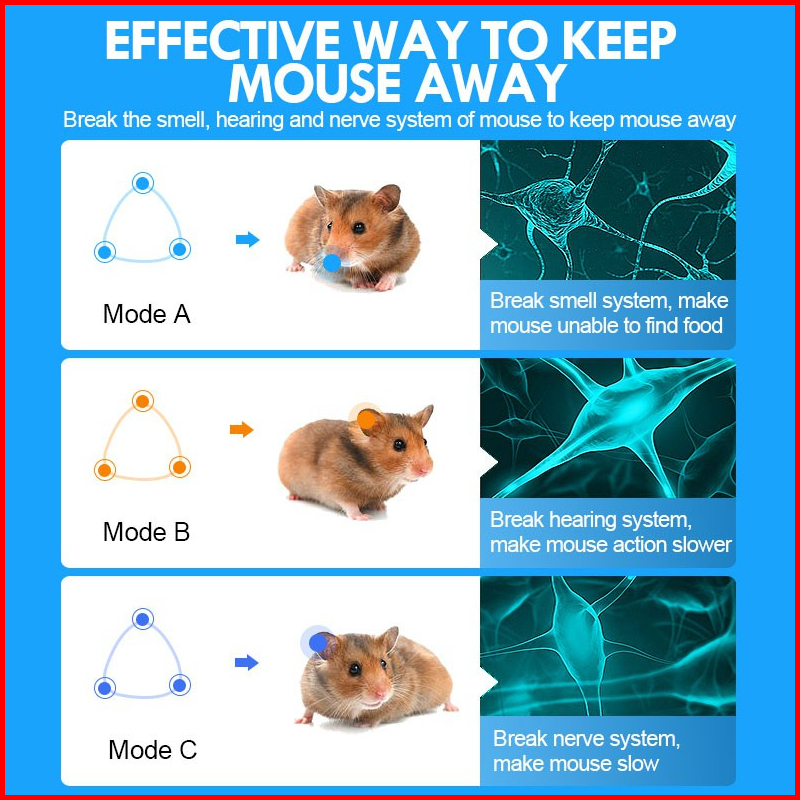 EFFECTIVE WAY TO KEEP MOUSE AWAY

Break the smell, hearing and nerve system of mouse to keep mouse away

Mode A

Break smell system, make mouse unable to find food

Mode B

Break hearing system, make mouse action slower

Mode C

Break nerve system, make mouse slow