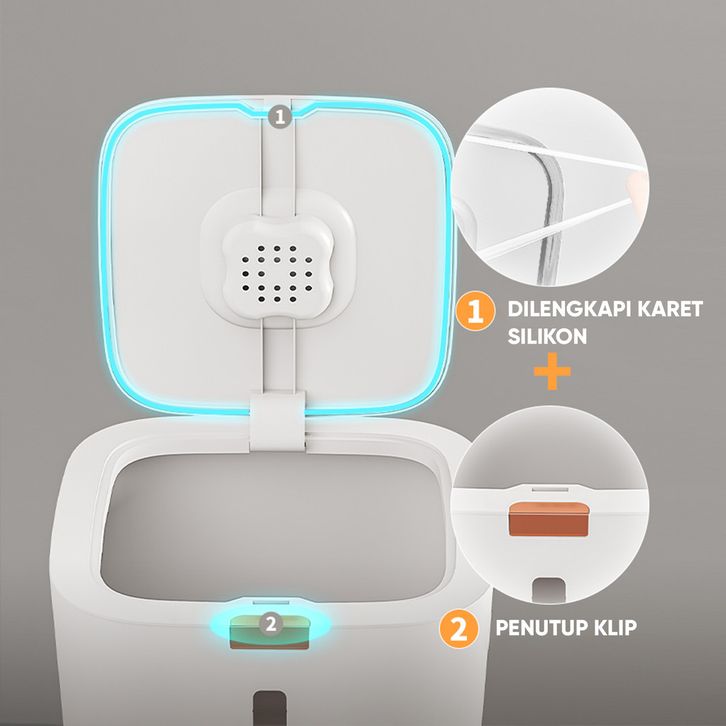 1

1 DILENGKAPI KARET SILIKON

+

2

2 PENUTUP KLIP