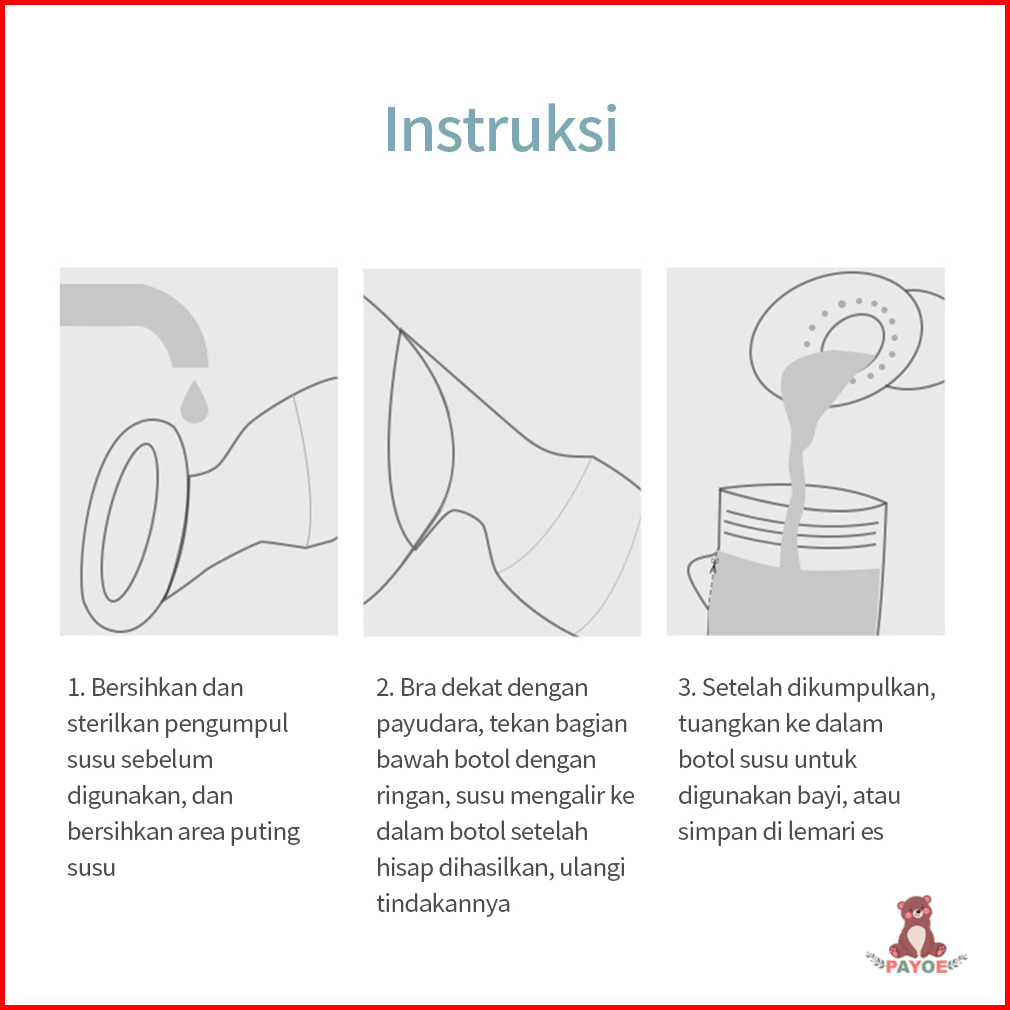 Instruksi

1. Bersihkan dan sterilkan pengumpul susu sebelum digunakan, dan bersihkan area puting susu

2. Bra dekat dengan payudara, tekan bagian bawah botol dengan ringan, susu mengalir ke dalam botol setelah hisap dihasilkan, ulangi tindakannya

3. Setelah dikumpulkan, tuangkan ke dalam botol susu untuk digunakan bayi, atau simpan di lemari es

PAYOE