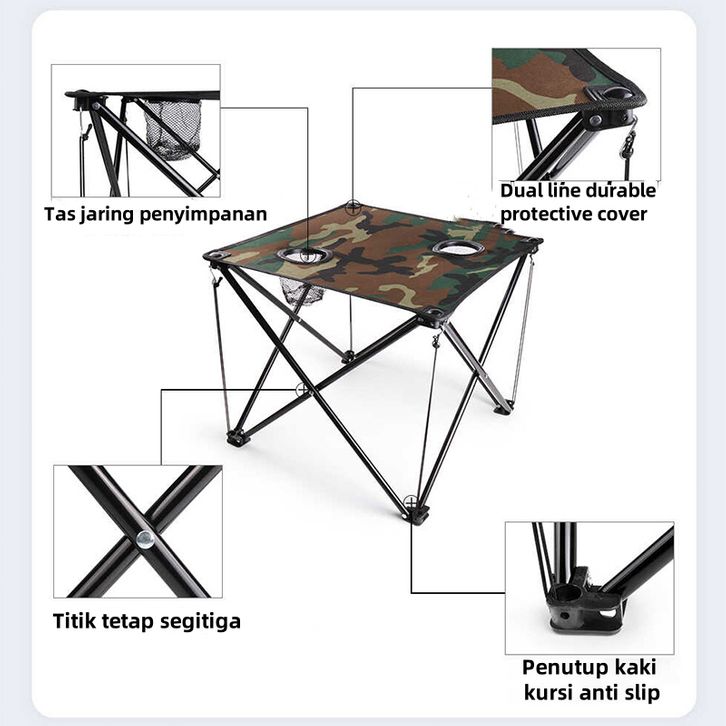 Tas jaring penyimpanan

Dual line durable protective cover

Titik tetap segitiga

Penutup kaki kursi anti slip