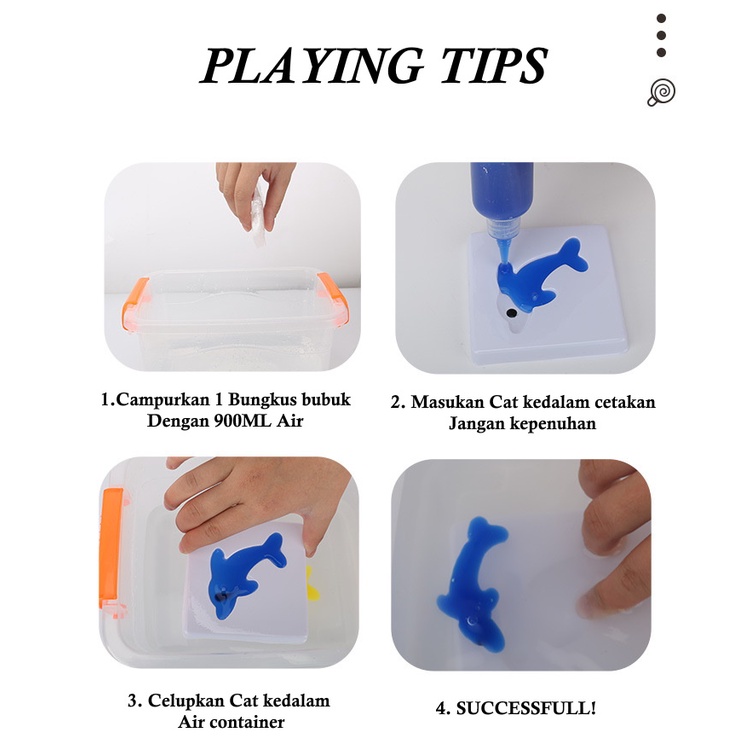 PLAYING TIPS

1.Campurkan 1 Bungkus bubuk Dengan 900ML Air

2. Masukan Cat kedalam cetakan Jangan kepenuhan

3. Celupkan Cat kedalam Air container

4. SUCCESSFULL!