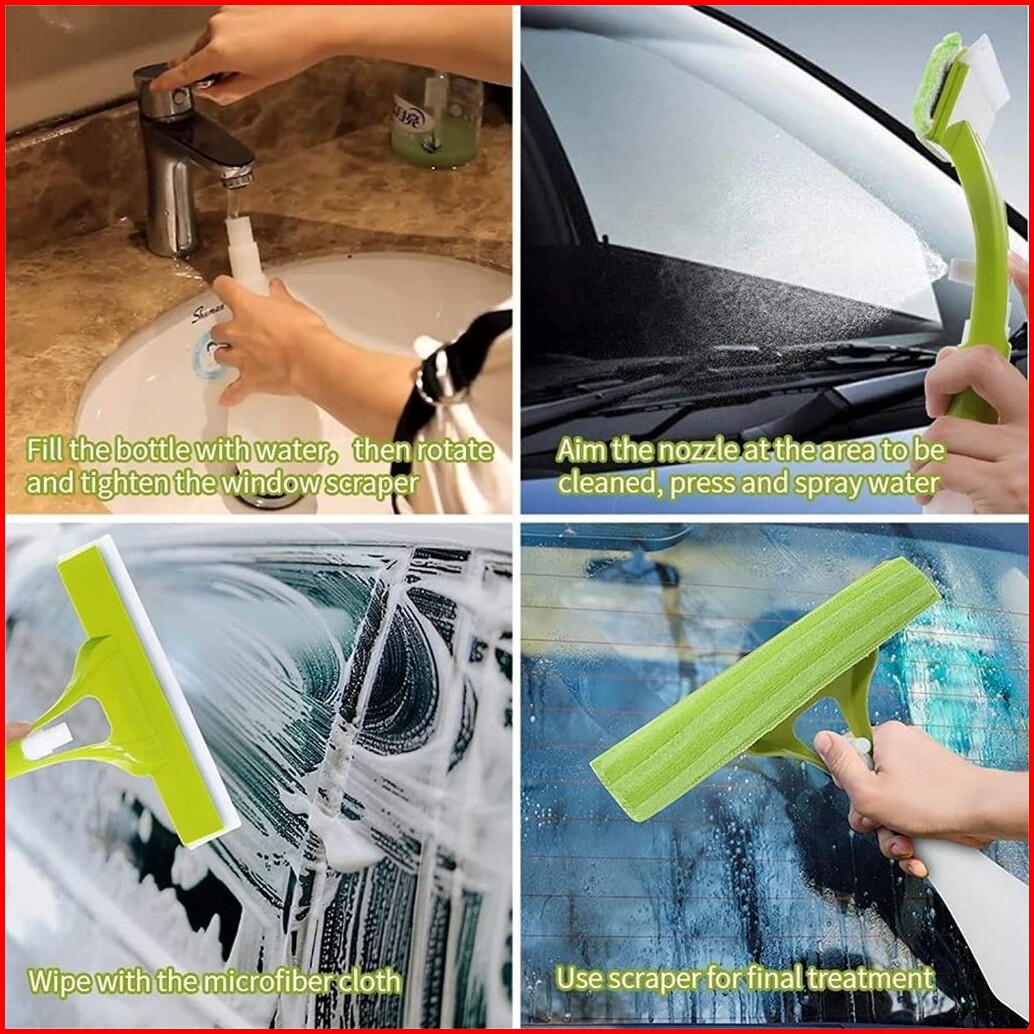 Fill the bottle with water, then rotate and tighten the window scraper

Aim the nozzle at the area to be cleaned, press and spray water

Wipe with the microfiber cloth

Use scraper for final treatment