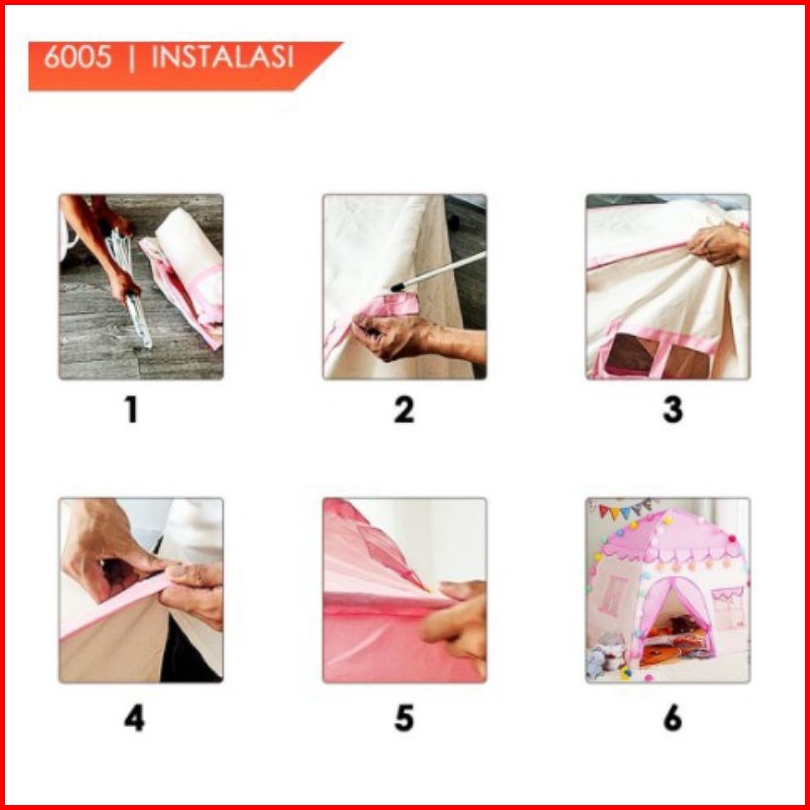 6005 | INSTALASI

1

2

3

4

5

6