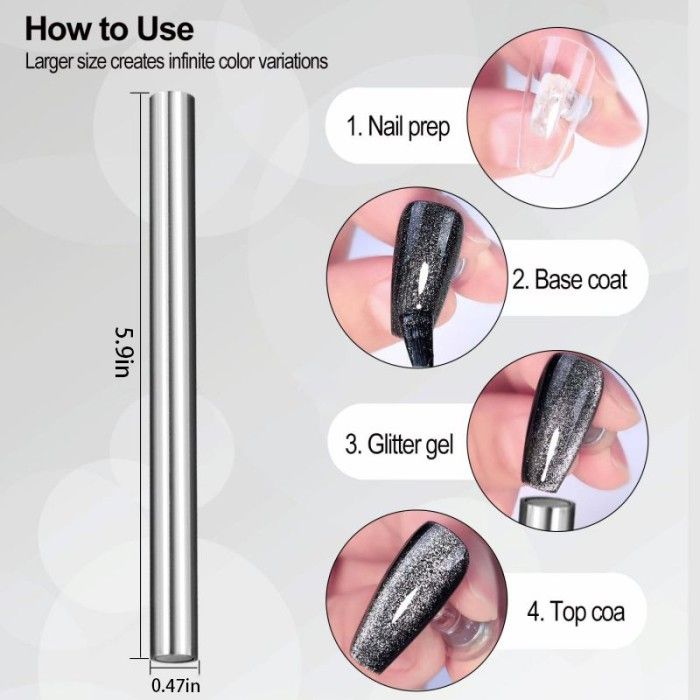 How to Use
Larger size creates infinite color variations

5.9in

0.47in

1. Nail prep

2. Base coat

3. Glitter gel

4. Top coa