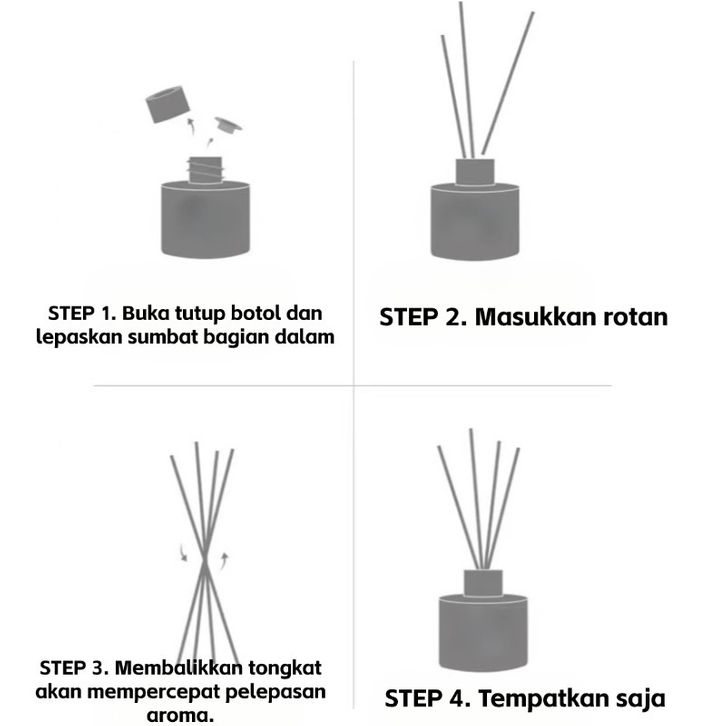 STEP 1. Buka tutup botol dan lepaskan sumbat bagian dalam

STEP 2. Masukkan rotan

STEP 3. Membalikkan tongkat akan mempercepat pelepasan aroma.

STEP 4. Tempatkan saja