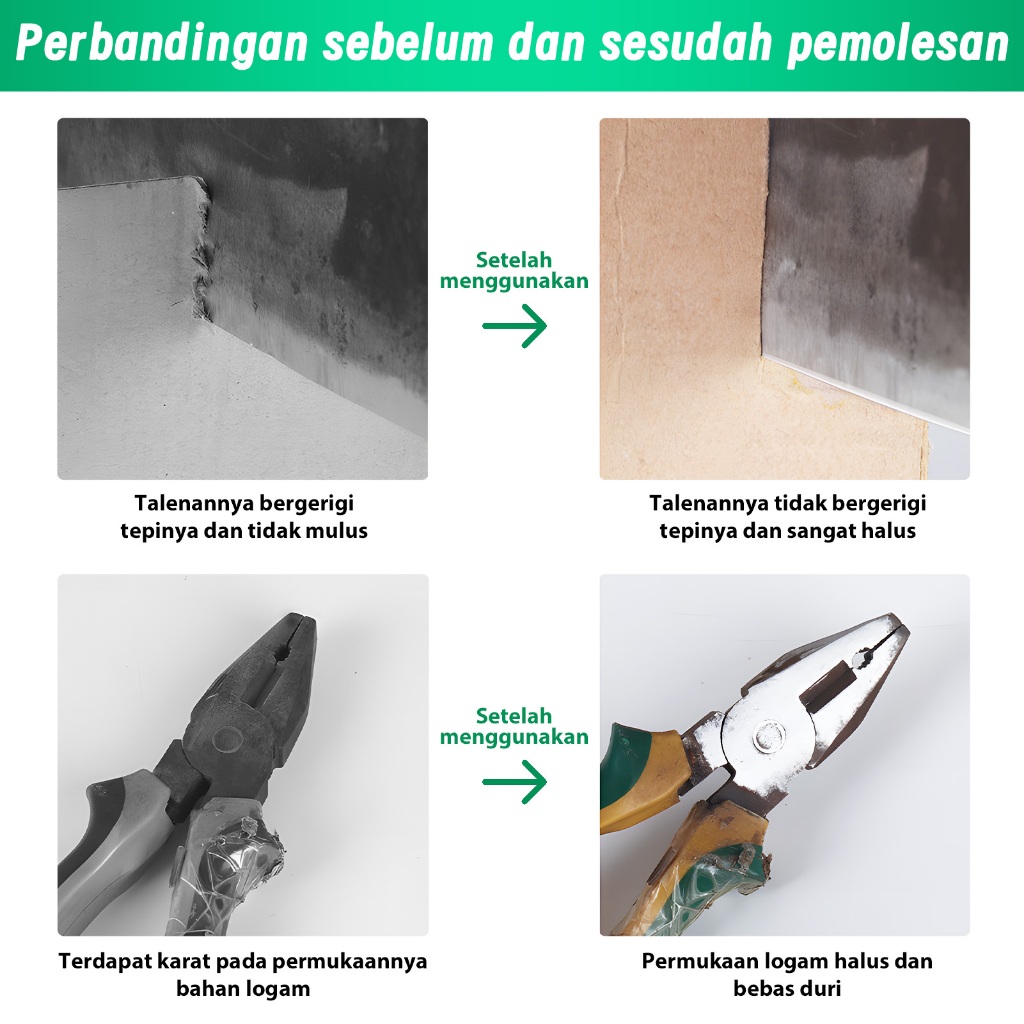 Perbandingan sebelum dan sesudah pemolesan

Talenannya bergerigi tepinya dan tidak mulus

Setelah menggunakan

Talenannya tidak bergerigi tepinya dan sangat halus

Terdapat karat pada permukaannya bahan logam

Setelah menggunakan

Permukaan logam halus dan bebas duri