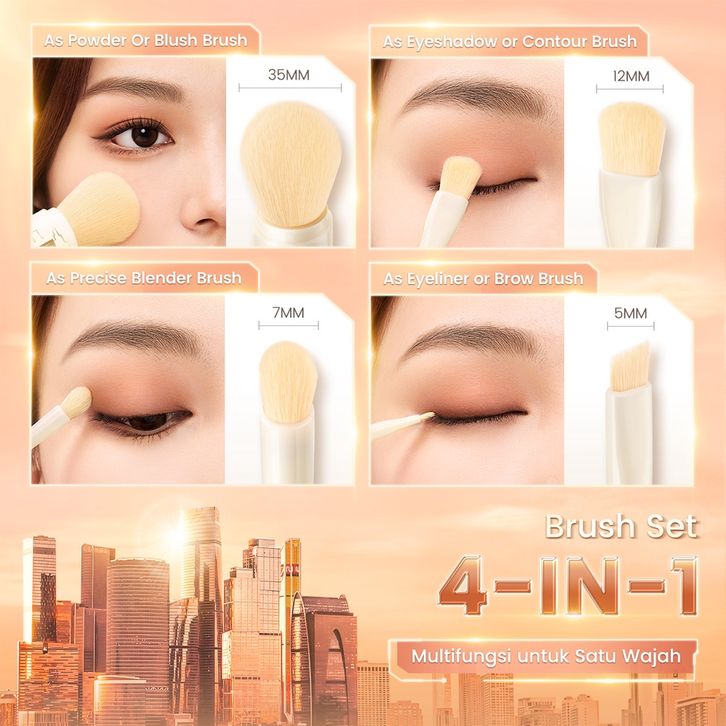 As Powder Or Blush Brush

35MM

As Eyeshadow or Contour Brush

12MM

As Precise Blender Brush

7MM

As Eyeliner or Brow Brush

5MM

Brush Set

4-IN-1

Multifungsi untuk Satu Wajah