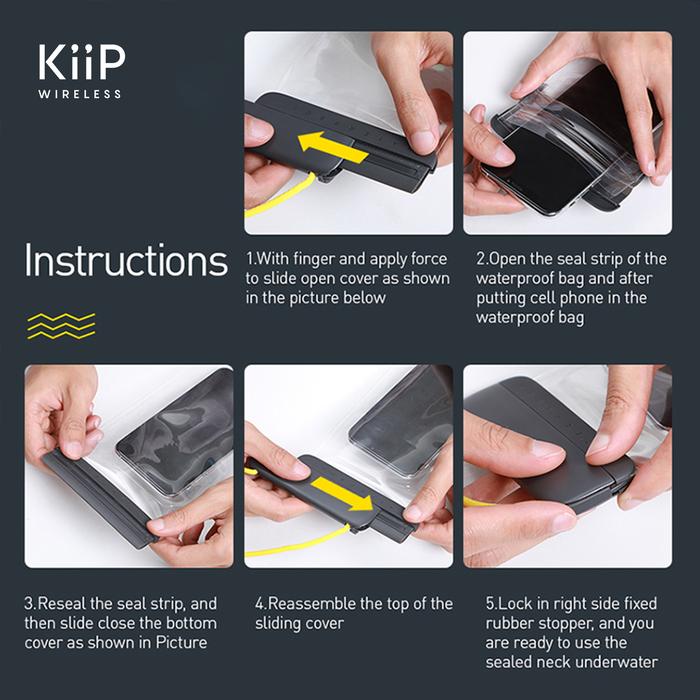 KiiP
WIRELESS

Instructions

1.With finger and apply force to slide open cover as shown in the picture below

2.Open the seal strip of the waterproof bag and after putting cell phone in the waterproof bag

3.Reseal the seal strip, and then slide close the bottom cover as shown in Picture

4.Reassemble the top of the sliding cover

5.Lock in right side fixed rubber stopper, and you are ready to use the sealed neck underwater