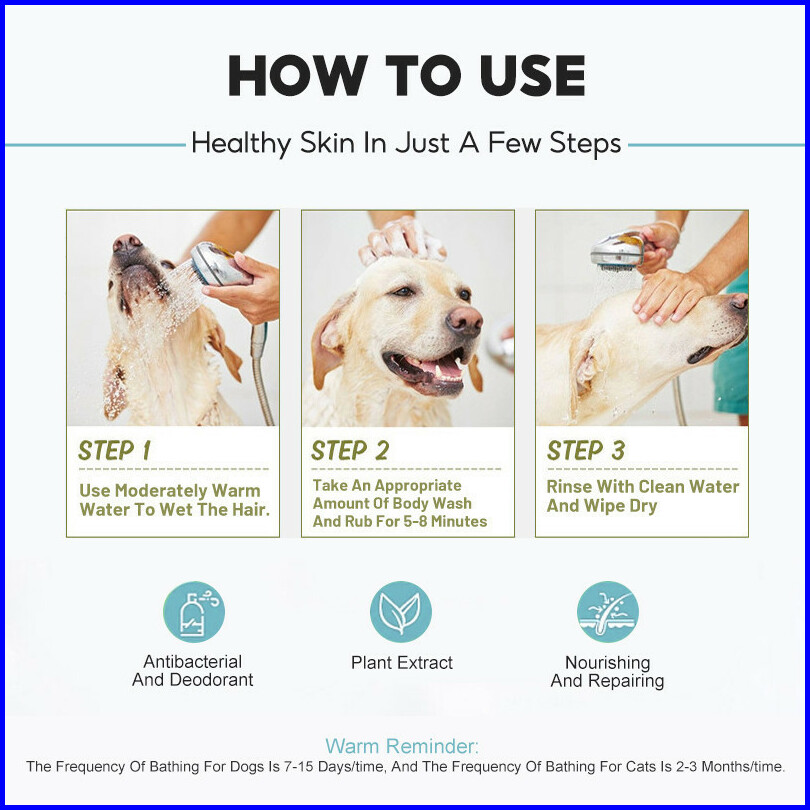 HOW TO USE

Healthy Skin In Just A Few Steps

STEP 1
Use Moderately Warm Water To Wet The Hair.

STEP 2
Take An Appropriate Amount Of Body Wash And Rub For 5-8 Minutes

STEP 3
Rinse With Clean Water And Wipe Dry

Antibacterial And Deodorant

Plant Extract

Nourishing And Repairing

Warm Reminder:
The Frequency Of Bathing For Dogs Is 7-15 Days/time, And The Frequency Of Bathing For Cats Is 2-3 Months/time.