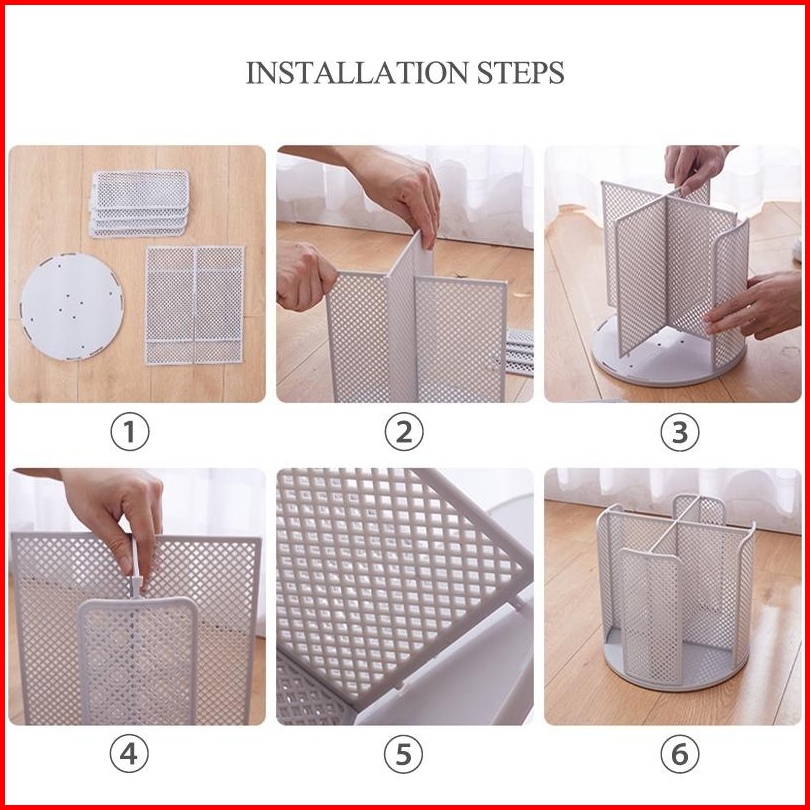 INSTALLATION STEPS

①

②

③

④

⑤

⑥