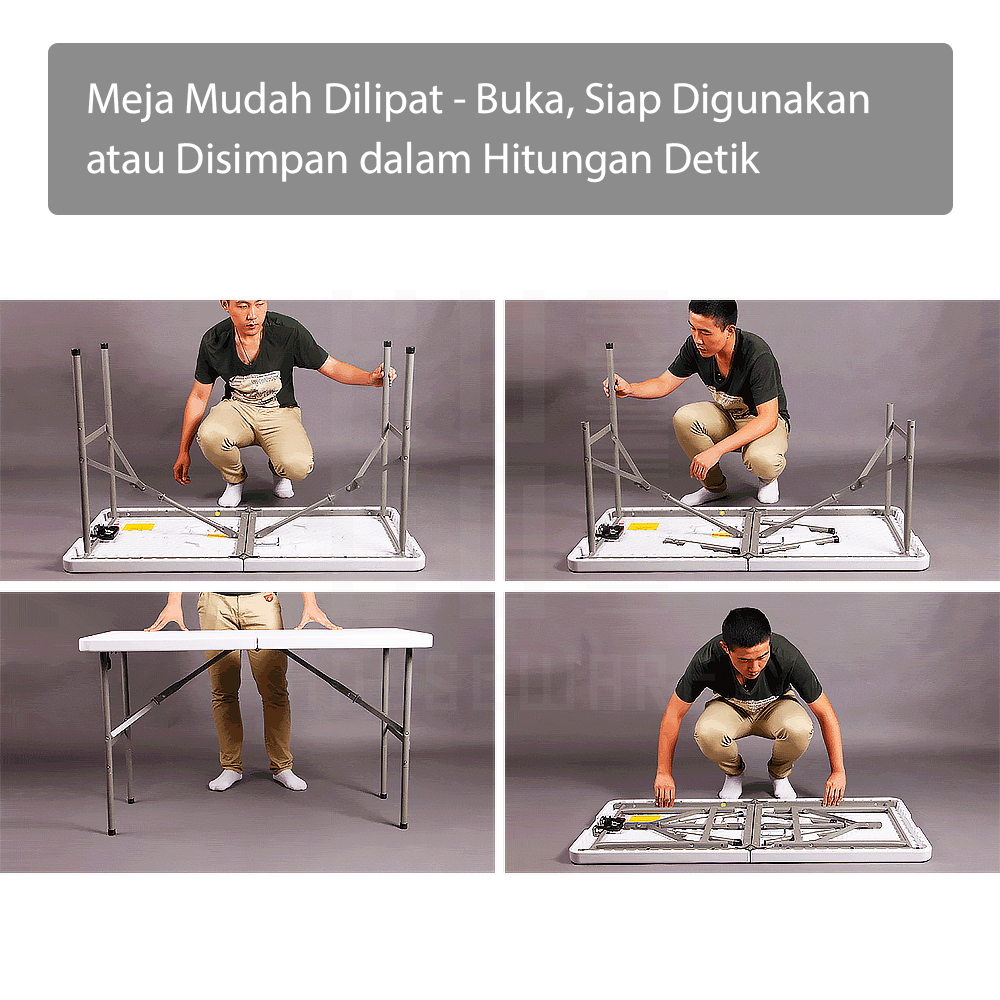 Meja Mudah Dilipat - Buka, Siap Digunakan atau Disimpan dalam Hitungan Detik