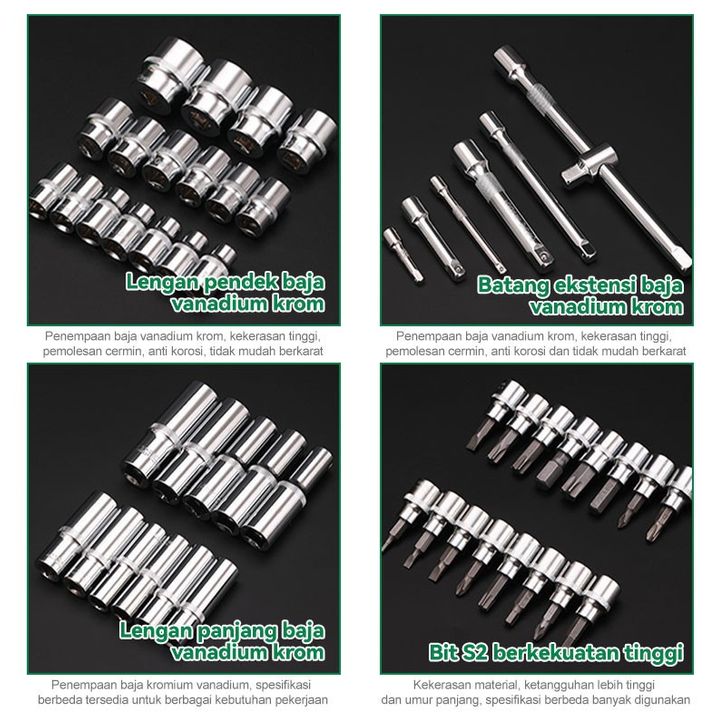 Lengan pendek baja vanadium krom

Penempaan baja vanadium krom, kekerasan tinggi, pemolesan cermin, anti korosi, tidak mudah berkarat

Batang ekstensi baja vanadium krom

Penempaan baja vanadium krom, kekerasan tinggi, pemolesan cermin, anti korosi dan tidak mudah berkarat

Lengan panjang baja vanadium krom

Penempaan baja kromium vanadium, spesifikasi berbeda tersedia untuk berbagai kebutuhan pekerjaan

Bit S2 berkekuatan tinggi

Kekerasan material, ketangguhan lebih tinggi dan umur panjang, spesifikasi berbeda banyak digunakan