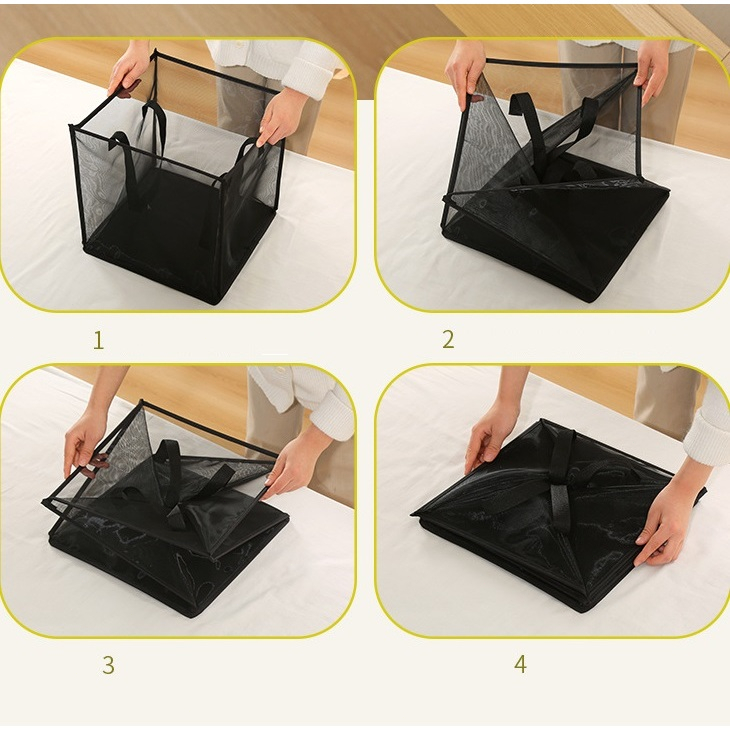 1

2

3

4