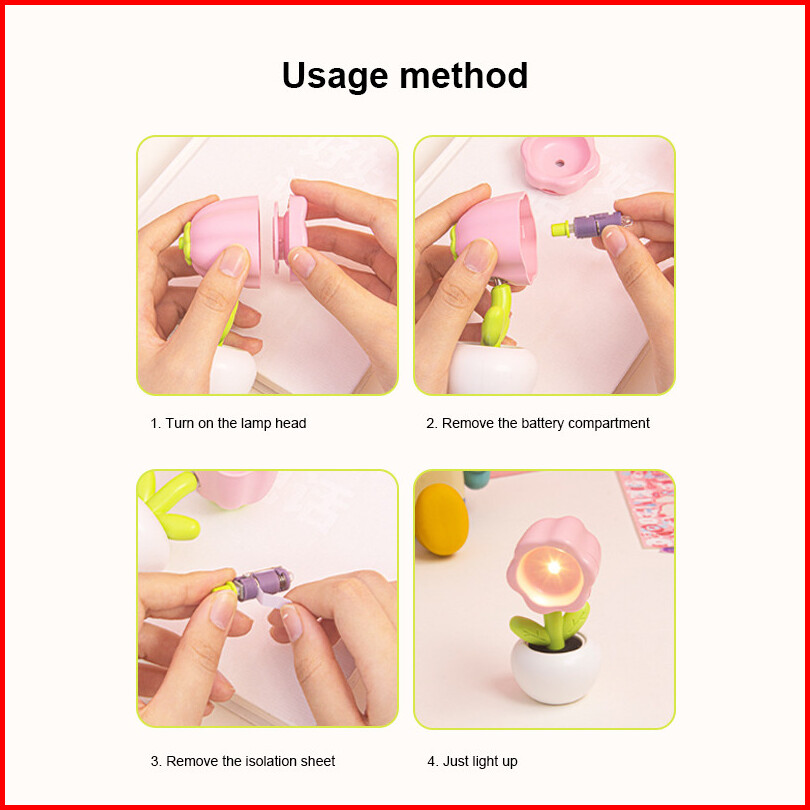 Usage method

1. Turn on the lamp head

2. Remove the battery compartment

3. Remove the isolation sheet

4. Just light up