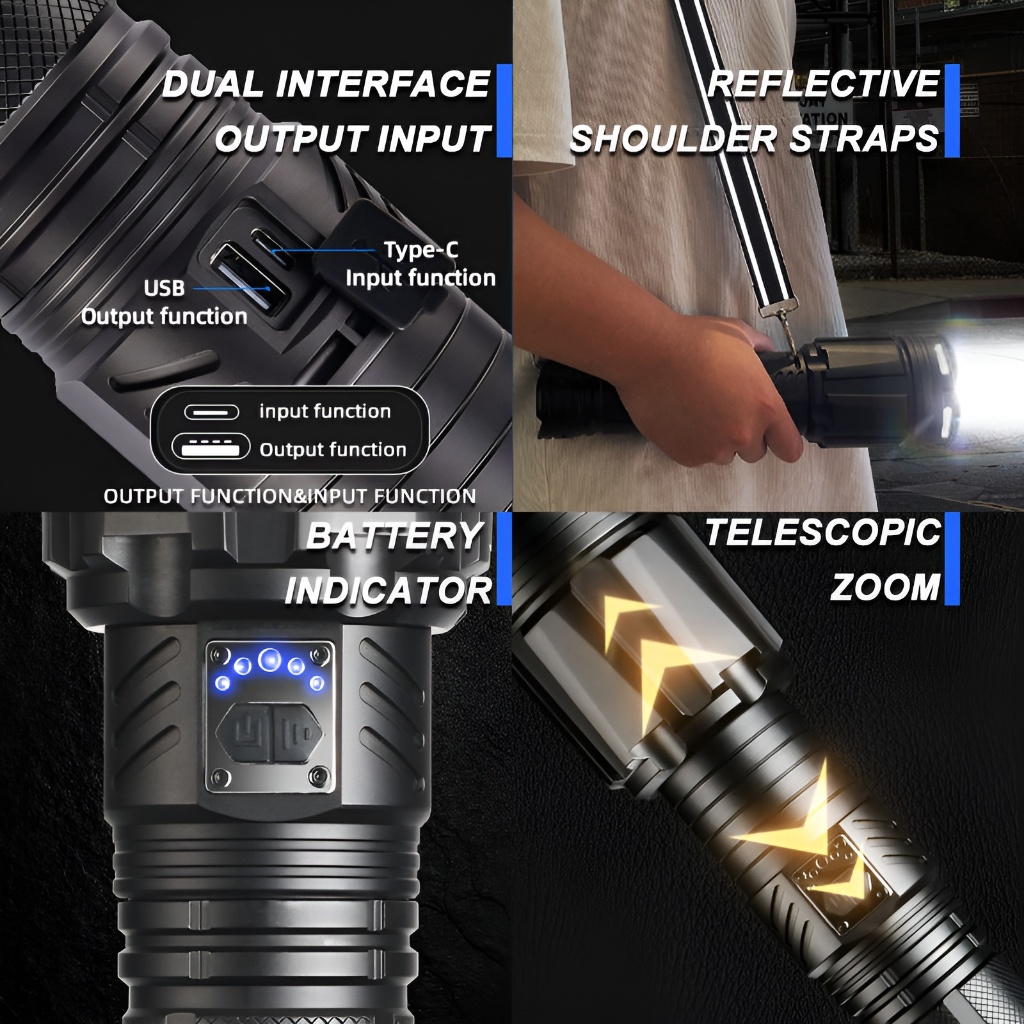 DUAL INTERFACE
OUTPUT INPUT

Type-C
Input function

USB
Output function

input function
Output function

OUTPUT FUNCTION&INPUT FUNCTION

REFLECTIVE
SHOULDER STRAPS

BATTERY
INDICATOR

TELESCOPIC
ZOOM