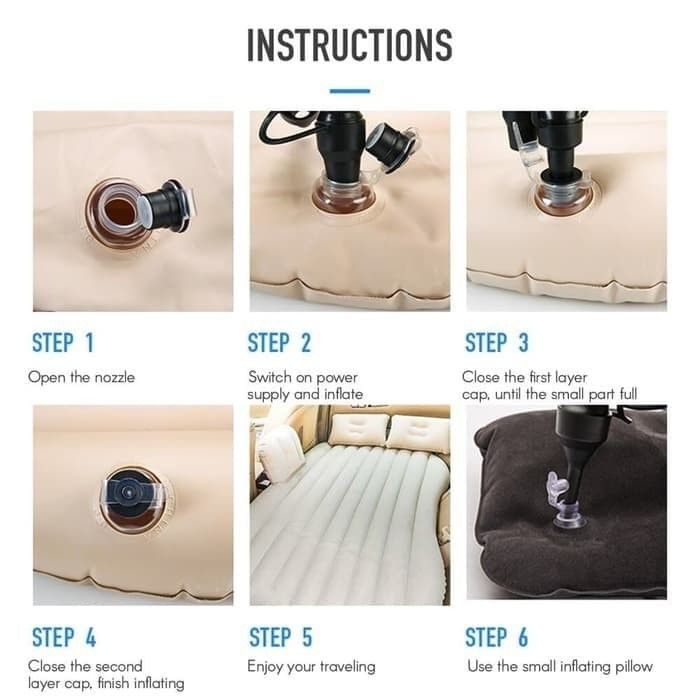 INSTRUCTIONS

STEP 1
Open the nozzle

STEP 2
Switch on power supply and inflate

STEP 3
Close the first layer cap, until the small part full

STEP 4
Close the second layer cap, finish inflating

STEP 5
Enjoy your traveling

STEP 6
Use the small inflating pillow