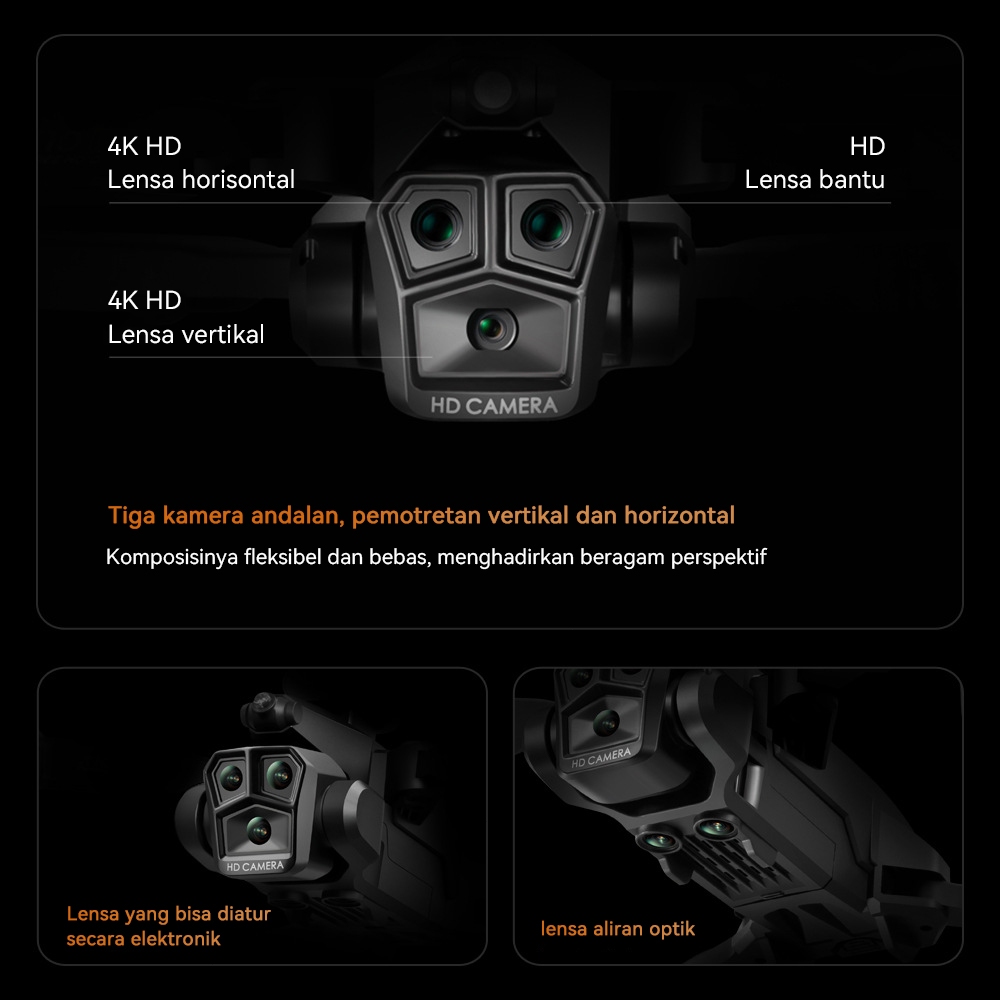 4K HD
Lensa horisontal

HD
Lensa bantu

4K HD
Lensa vertikal

HD CAMERA

Tiga kamera andalan, pemotretan vertikal dan horizontal

Komposisinya fleksibel dan bebas, menghadirkan beragam perspektif

HD CAMERA

Lensa yang bisa diatur secara elektronik

HD CAMERA

lensa aliran optik