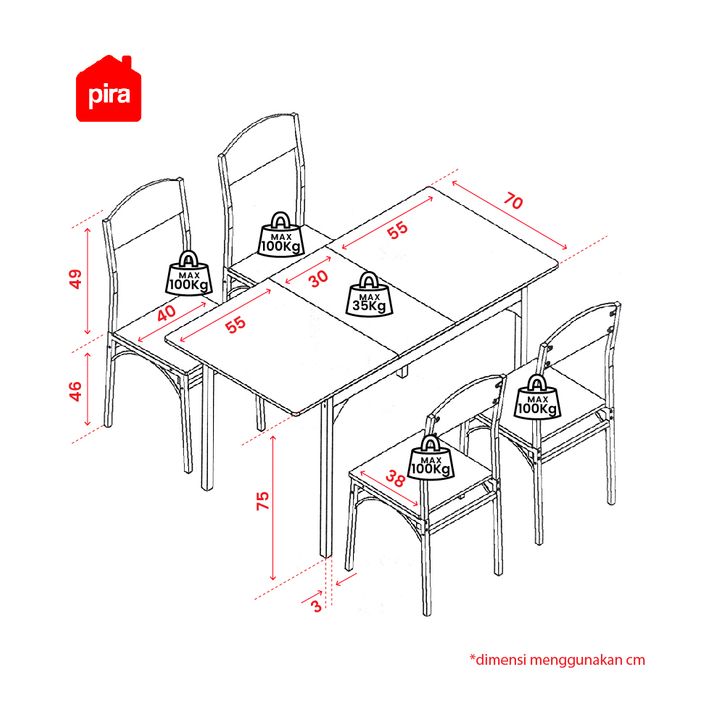 pira

70

55

MAX
100Kg

49

MAX
100Kg

30

MAX
35Kg

40

55

46

MAX
100Kg

MAX
100Kg

38

75

3

*dimensi menggunakan cm