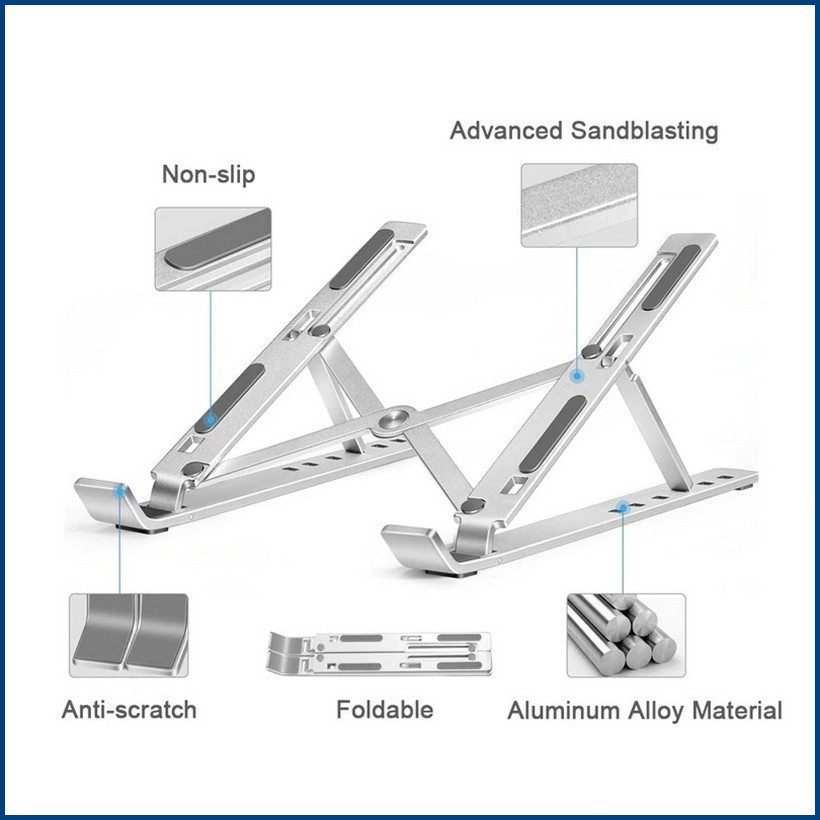 Advanced Sandblasting

Non-slip

Anti-scratch

Foldable

Aluminum Alloy Material