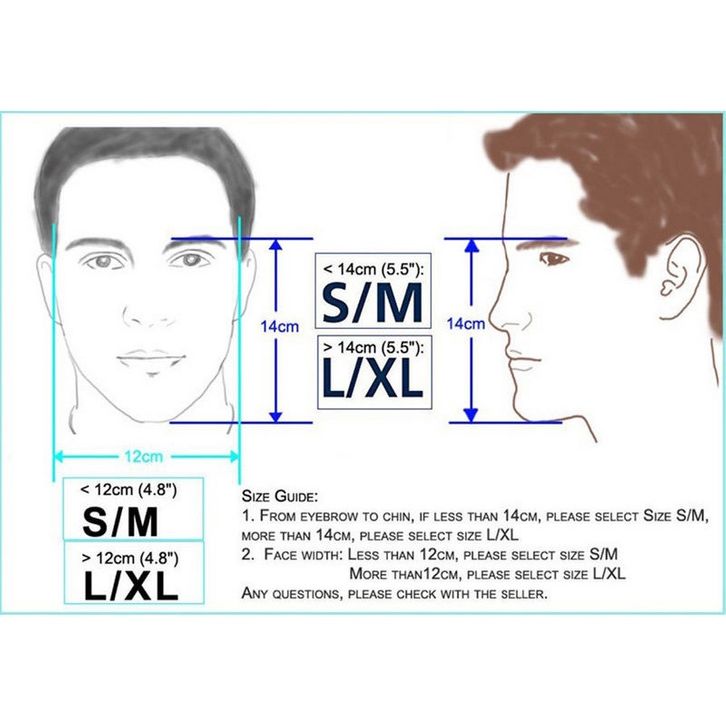 14cm

< 14cm (5.5"):
S/M

> 14cm (5.5"):
L/XL

14cm

12cm

< 12cm (4.8")
S/M

> 12cm (4.8")
L/XL

Size Guide:
1. From eyebrow to chin, if less than 14cm, please select Size S/M, more than 14cm, please select size L/XL
2. Face width: Less than 12cm, please select size S/M
More than12cm, please select size L/XL
Any questions, please check with the seller.