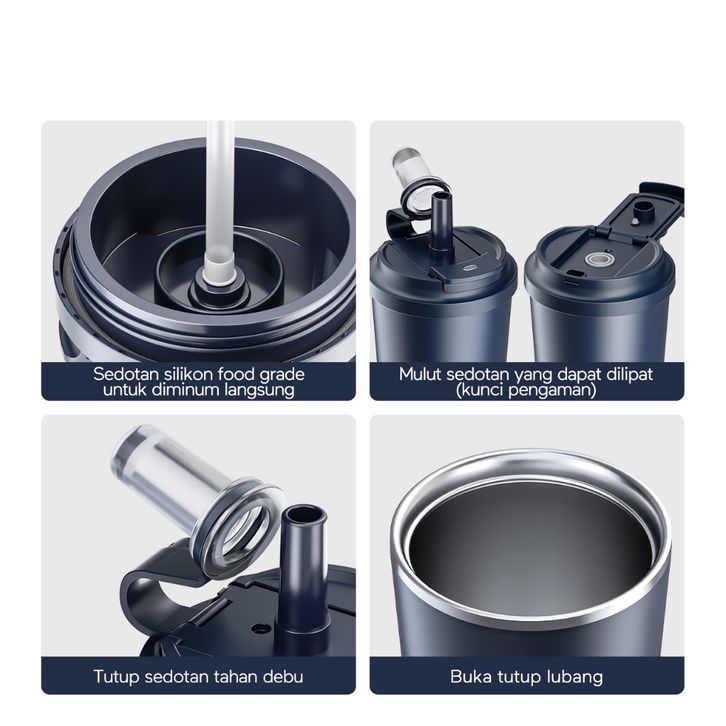 Sedotan silikon food grade untuk diminum langsung

Mulut sedotan yang dapat dilipat (kunci pengaman)

Tutup sedotan tahan debu

Buka tutup lubang