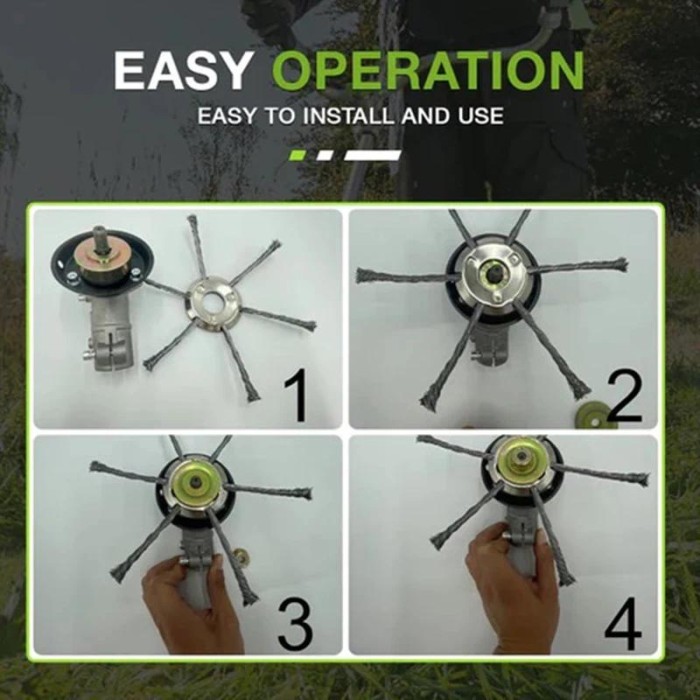 EASY OPERATION
EASY TO INSTALL AND USE

1

2

3

4