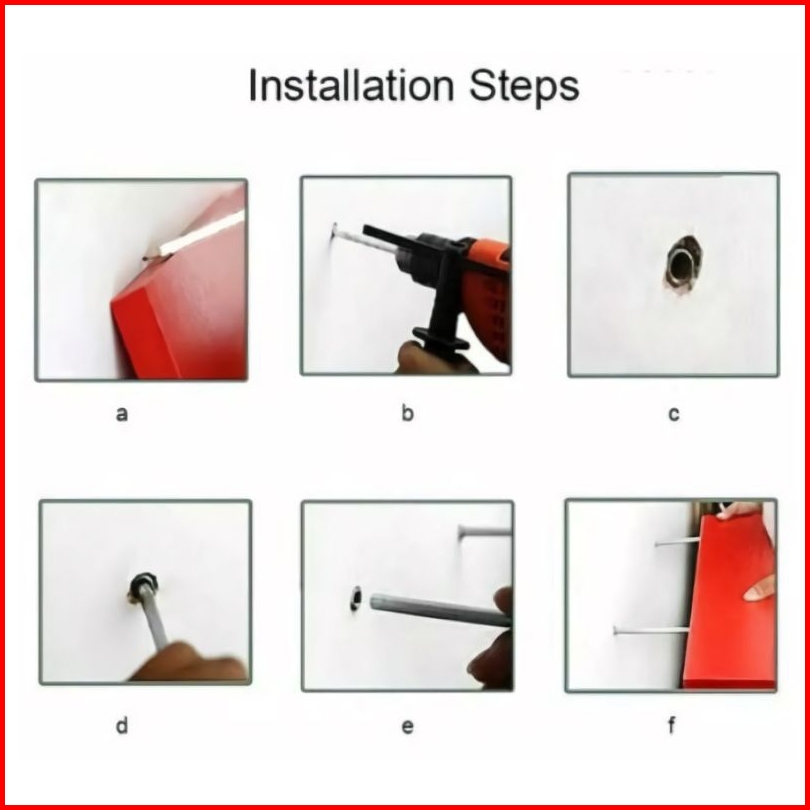 Installation Steps

a

b

c

d

e

f