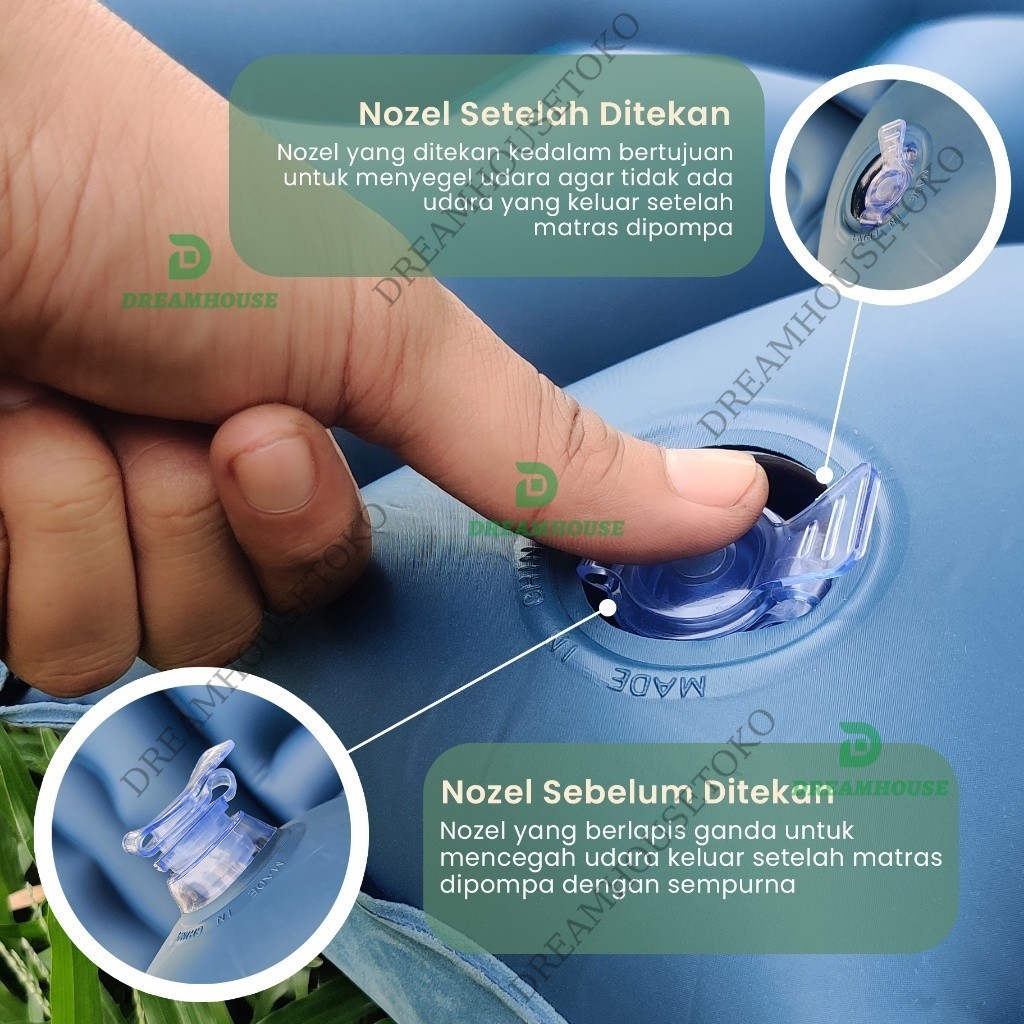 Nozel Setelah Ditekan
Nozel yang ditekan kedalam bertujuan untuk menyegel udara agar tidak ada udara yang keluar setelah matras dipompa

DREAMHOUSE

DREAMHOUSETOKO

DREAMHOUSETOKO

DREAMHOUSE

MADE IN CHINA

DREAMHOUSETOKO

DREAMHOUSE

Nozel Sebelum Ditekan
Nozel yang berlapis ganda untuk mencegah udara keluar setelah matras dipompa dengan sempurna

MADE IN CHINA

DREAMHOUSETOKO