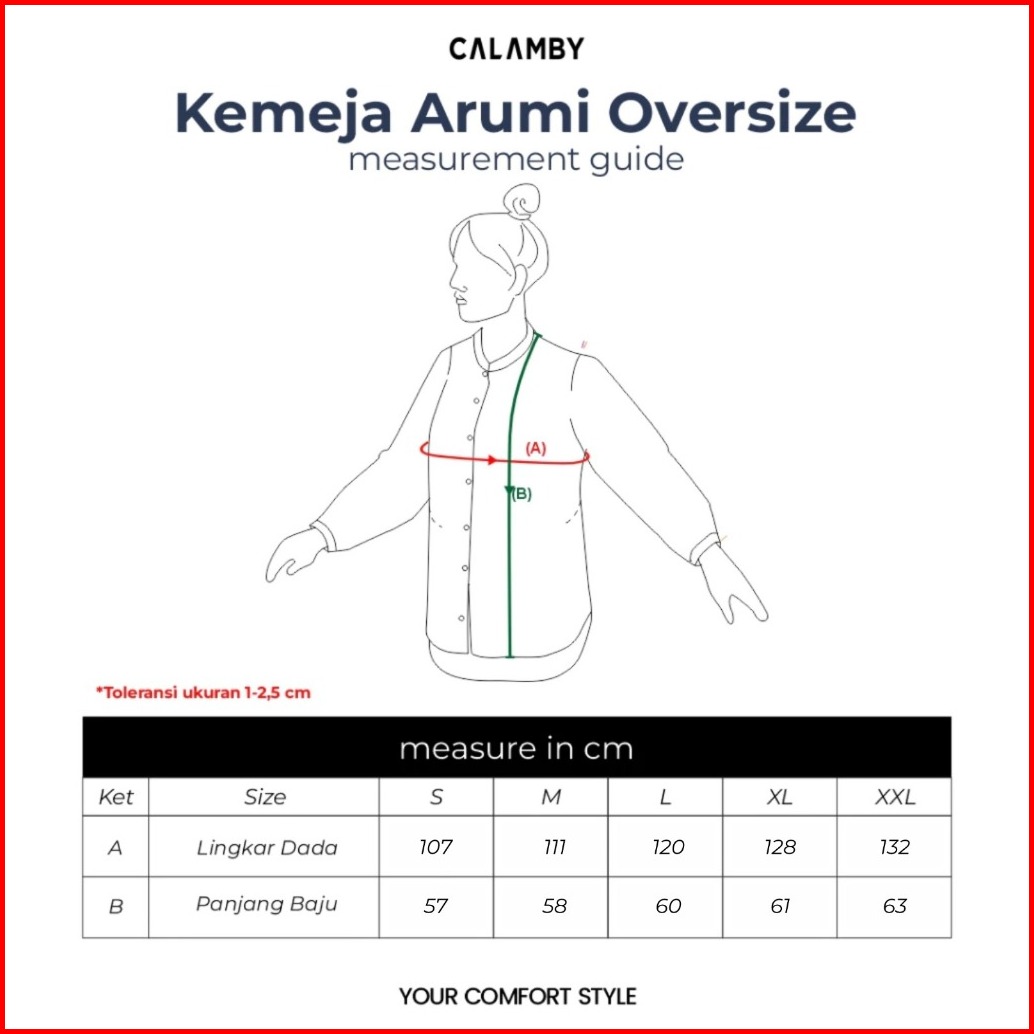 CALAMBY

Kemeja Arumi Oversize
measurement guide

(A)
(B)

*Toleransi ukuran 1-2,5 cm

measure in cm

| Ket | Size | S | M | L | XL | XXL |
|---|---|---|---|---|---|---|
| A | Lingkar Dada | 107 | 111 | 120 | 128 | 132 |
| B | Panjang Baju | 57 | 58 | 60 | 61 | 63 |

YOUR COMFORT STYLE