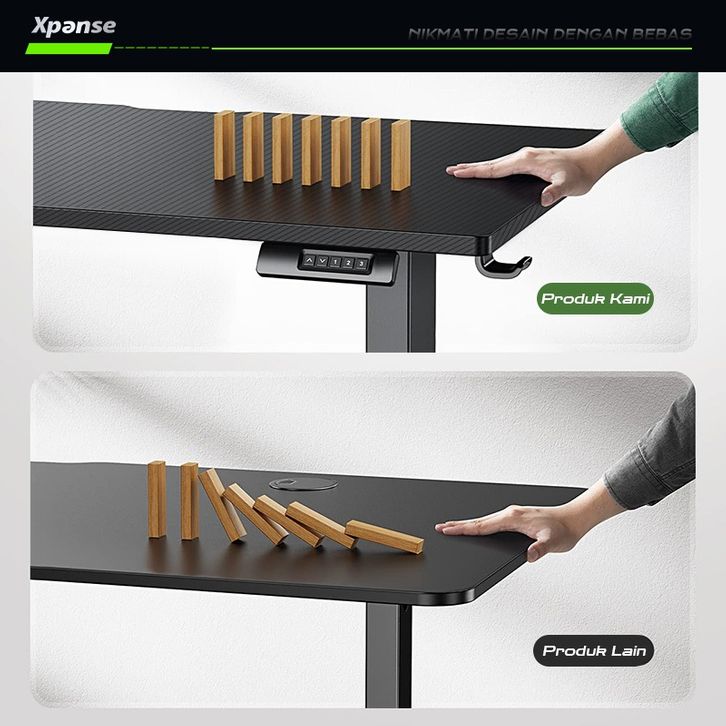 Xpanse

NIKMATI DESAIN DENGAN BEBAS

1 2 3

Produk Kami

Produk Lain