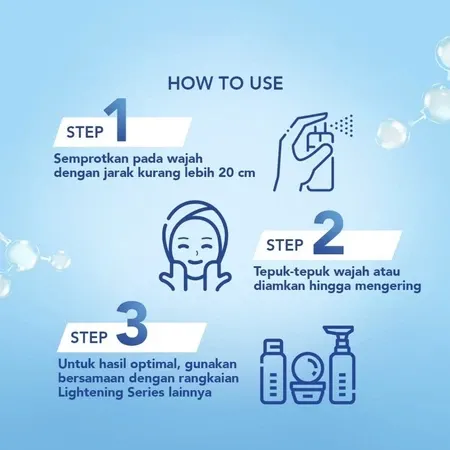 HOW TO USE

STEP 1

Semprotkan pada wajah dengan jarak kurang lebih 20 cm

STEP 2

Tepuk-tepuk wajah atau diamkan hingga mengering

STEP 3

Untuk hasil optimal, gunakan bersamaan dengan rangkaian Lightening Series lainnya