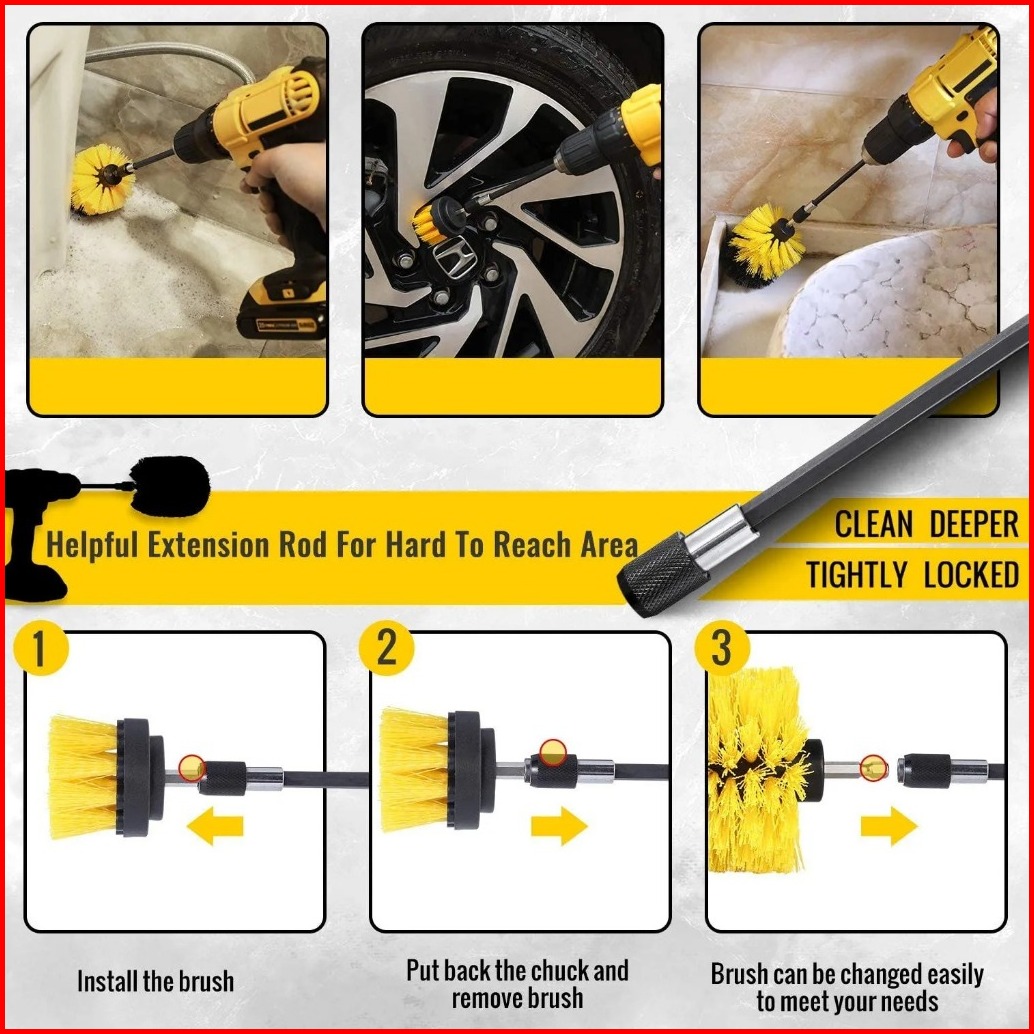 Helpful Extension Rod For Hard To Reach Area

CLEAN DEEPER

TIGHTLY LOCKED

1

2

3

Install the brush

Put back the chuck and remove brush

Brush can be changed easily to meet your needs