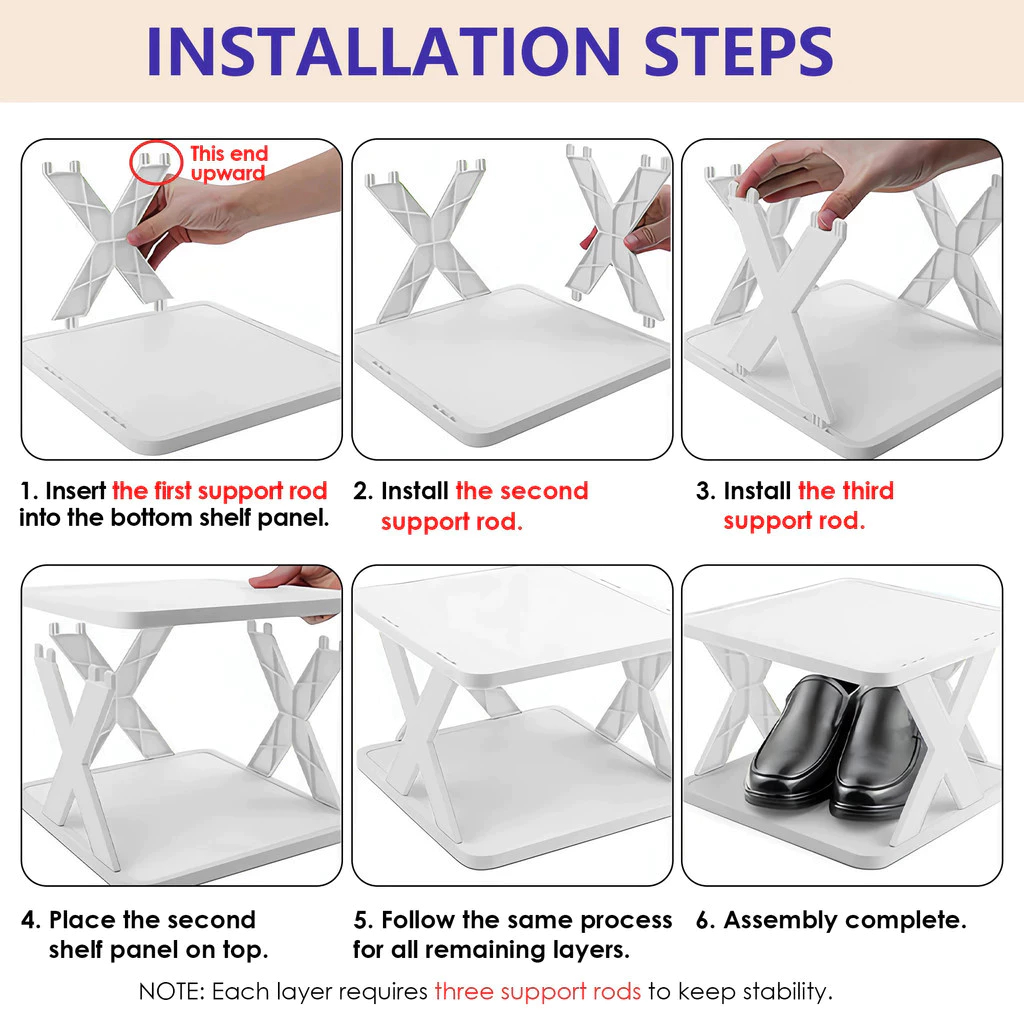 INSTALLATION STEPS

This end upward

1. Insert the first support rod into the bottom shelf panel.

2. Install the second support rod.

3. Install the third support rod.

4. Place the second shelf panel on top.

5. Follow the same process for all remaining layers.

6. Assembly complete.

NOTE: Each layer requires three support rods to keep stability.