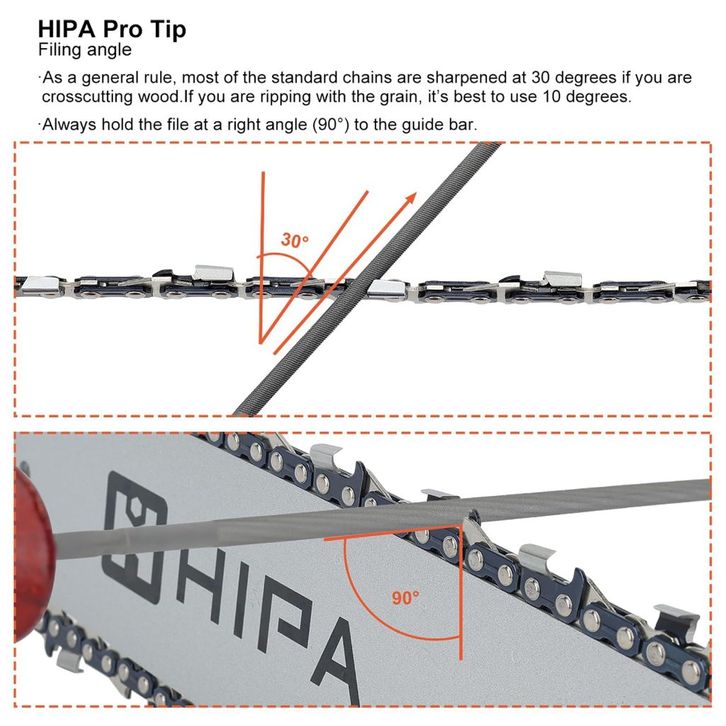 HIPA Pro Tip
Filing angle

·As a general rule, most of the standard chains are sharpened at 30 degrees if you are crosscutting wood.If you are ripping with the grain, it's best to use 10 degrees.

·Always hold the file at a right angle (90°) to the guide bar.

30°

HIPA

90°