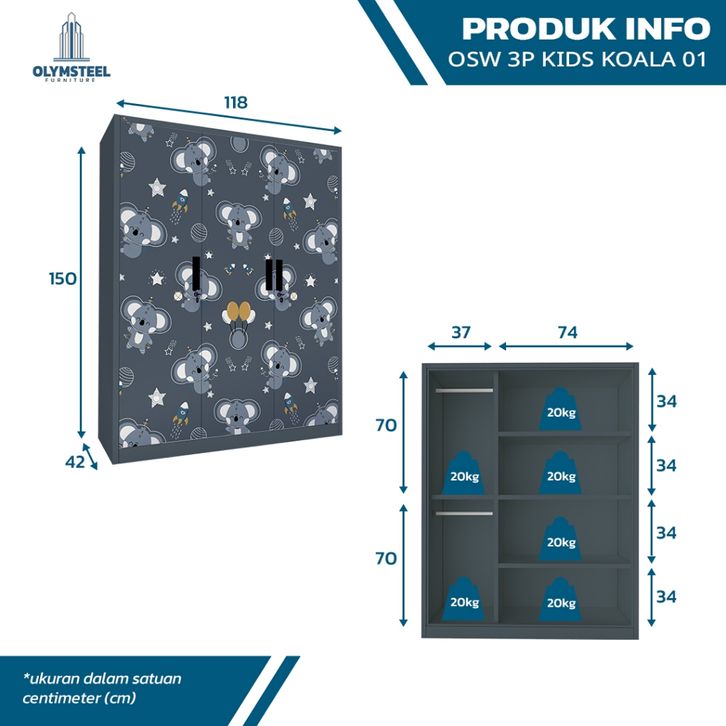 OLYMSTEEL
FURNITURE

PRODUK INFO
OSW 3P KIDS KOALA 01

118

150

42

37

74

70

70

34

34

34

34

20kg

20kg

20kg

20kg

20kg

20kg

*ukuran dalam satuan centimeter (cm)