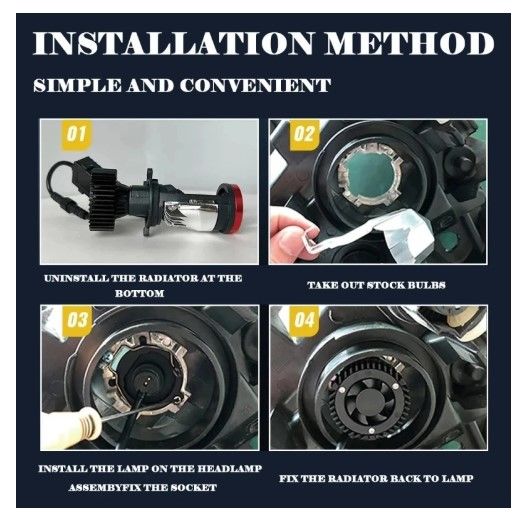 INSTALLATION METHOD

SIMPLE AND CONVENIENT

01

UNINSTALL THE RADIATOR AT THE BOTTOM

02

TAKE OUT STOCK BULBS

03

INSTALL THE LAMP ON THE HEADLAMP ASSEMBYFIX THE SOCKET

04

FIX THE RADIATOR BACK TO LAMP