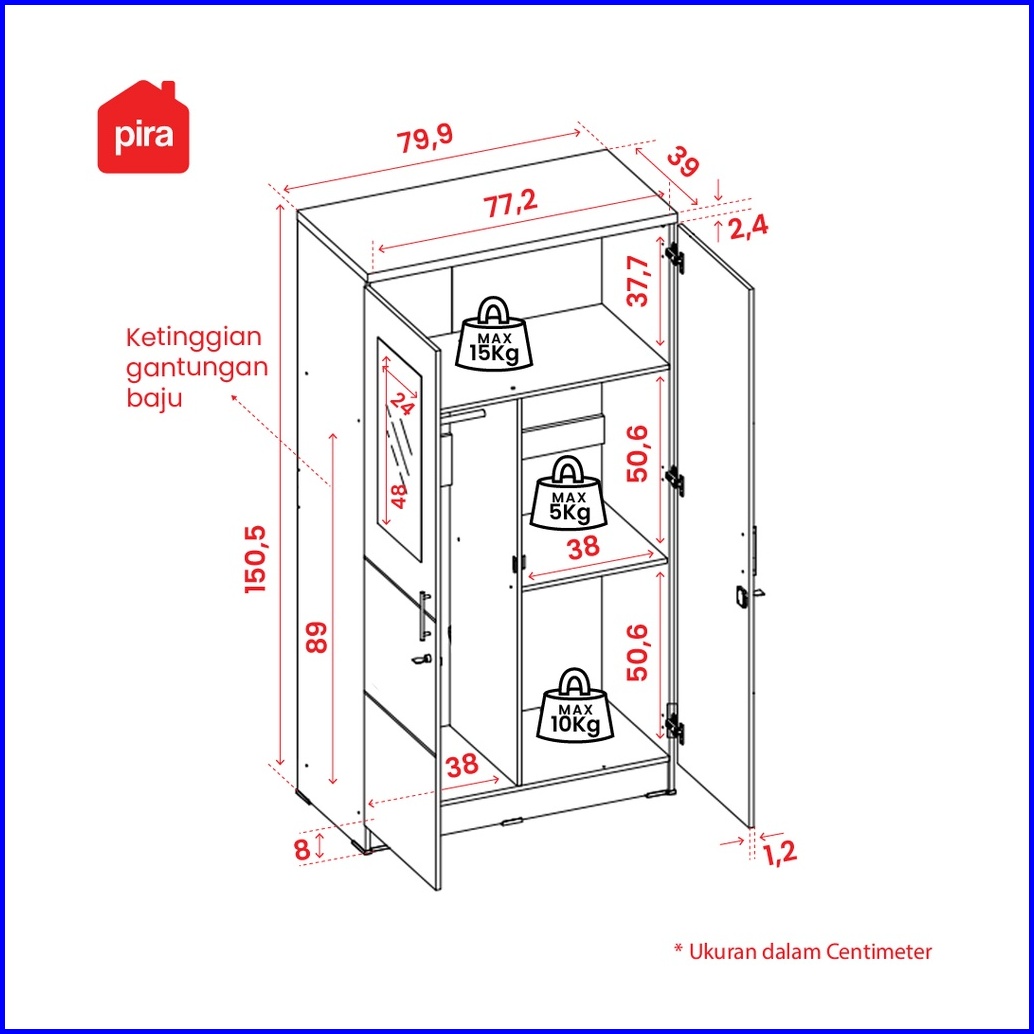 pira

79,9

39

77,2

2,4

37,7

MAX
15Kg

Ketinggian gantungan baju

24

48

50,6

MAX
5Kg

38

150,5

89

50,6

MAX
10Kg

38

8

1,2

* Ukuran dalam Centimeter