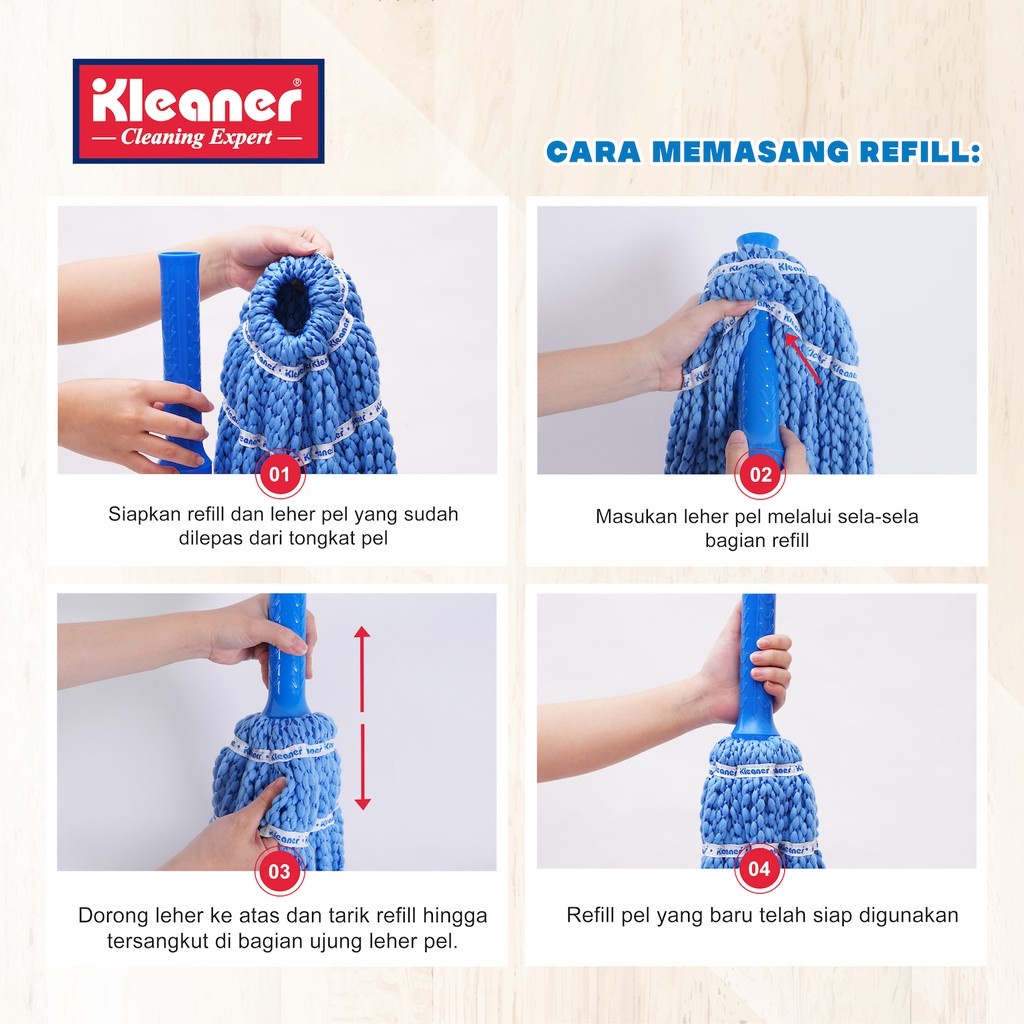 Kleaner®
— Cleaning Expert —

CARA MEMASANG REFILL:

01
Siapkan refill dan leher pel yang sudah dilepas dari tongkat pel

02
Masukan leher pel melalui sela-sela bagian refill

03
Dorong leher ke atas dan tarik refill hingga tersangkut di bagian ujung leher pel.

04
Refill pel yang baru telah siap digunakan