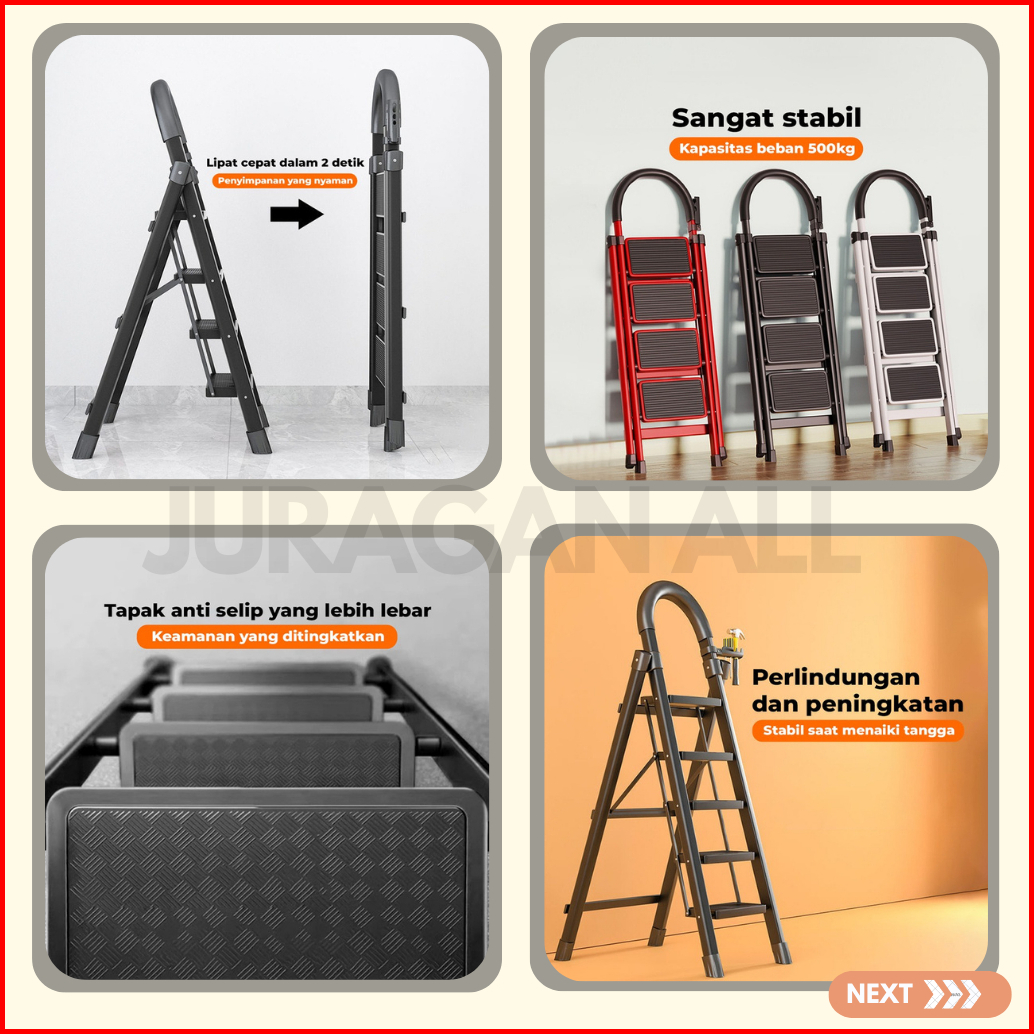 Lipat cepat dalam 2 detik
Penyimpanan yang nyaman

Sangat stabil
Kapasitas beban 500kg

JURAGAN ALL

Tapak anti selip yang lebih lebar
Keamanan yang ditingkatkan

Perlindungan dan peningkatan
Stabil saat menaiki tangga

NEXT