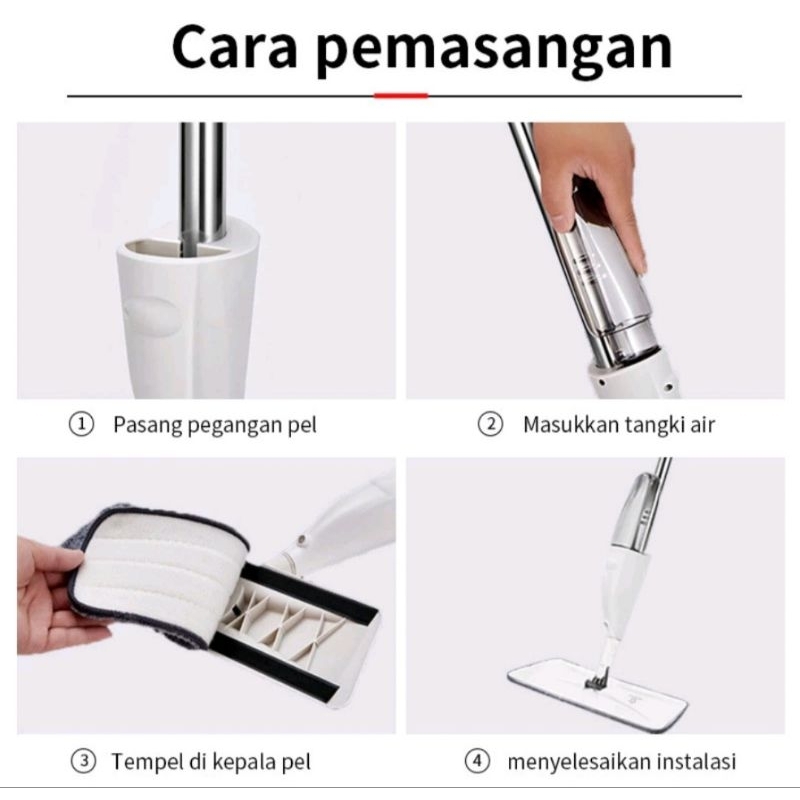 Cara pemasangan

① Pasang pegangan pel

② Masukkan tangki air

③ Tempel di kepala pel

④ menyelesaikan instalasi