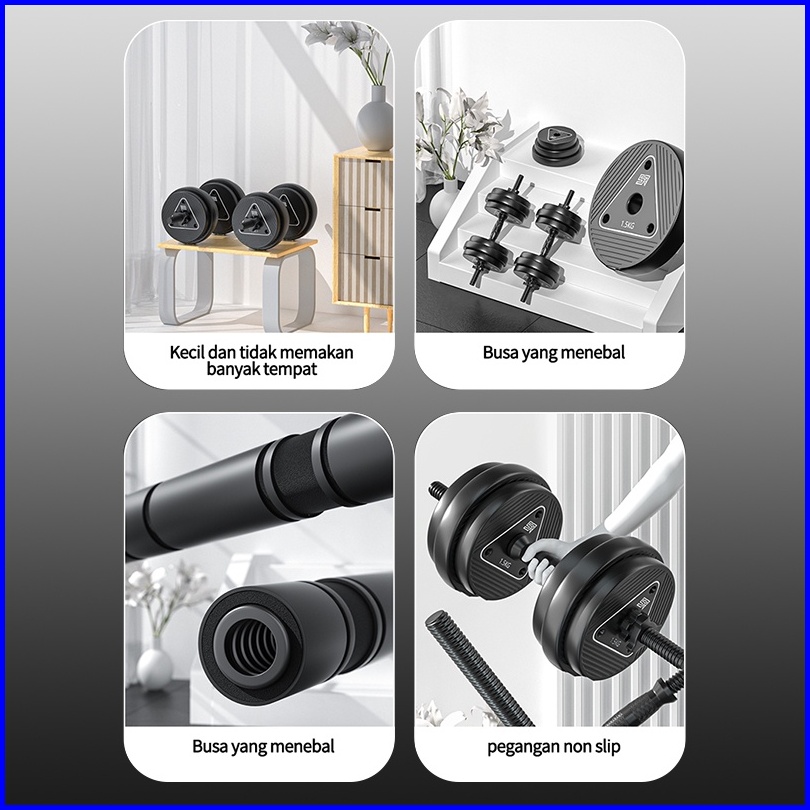 Kecil dan tidak memakan banyak tempat

1.5KG

Busa yang menebal

Busa yang menebal

1.5KG

1.5KG

pegangan non slip