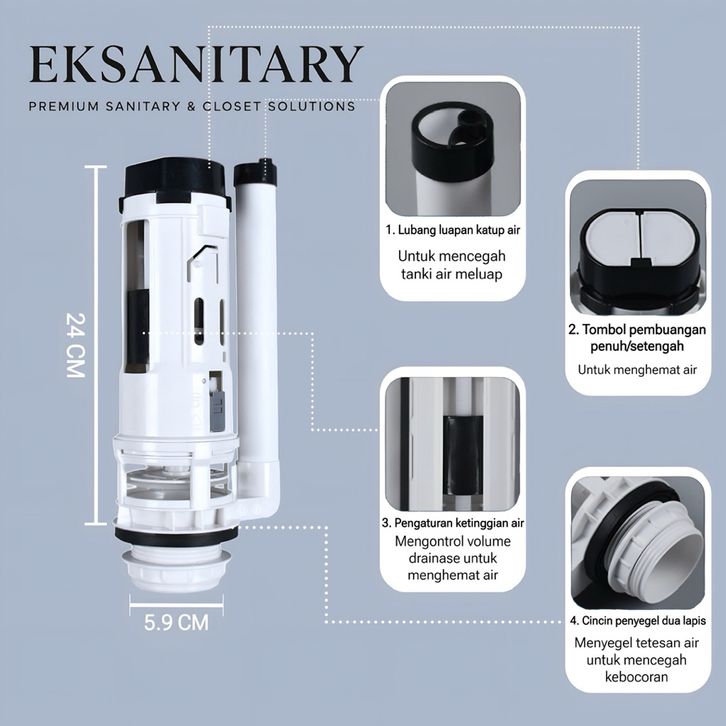 EKSANITARY

PREMIUM SANITARY & CLOSET SOLUTIONS

24 CM

5.9 CM

1. Lubang luapan katup air

Untuk mencegah tanki air meluap

2. Tombol pembuangan penuh/setengah

Untuk menghemat air

3. Pengaturan ketinggian air

Mengontrol volume drainase untuk menghemat air

4. Cincin penyegel dua lapis

Menyegel tetesan air untuk mencegah kebocoran