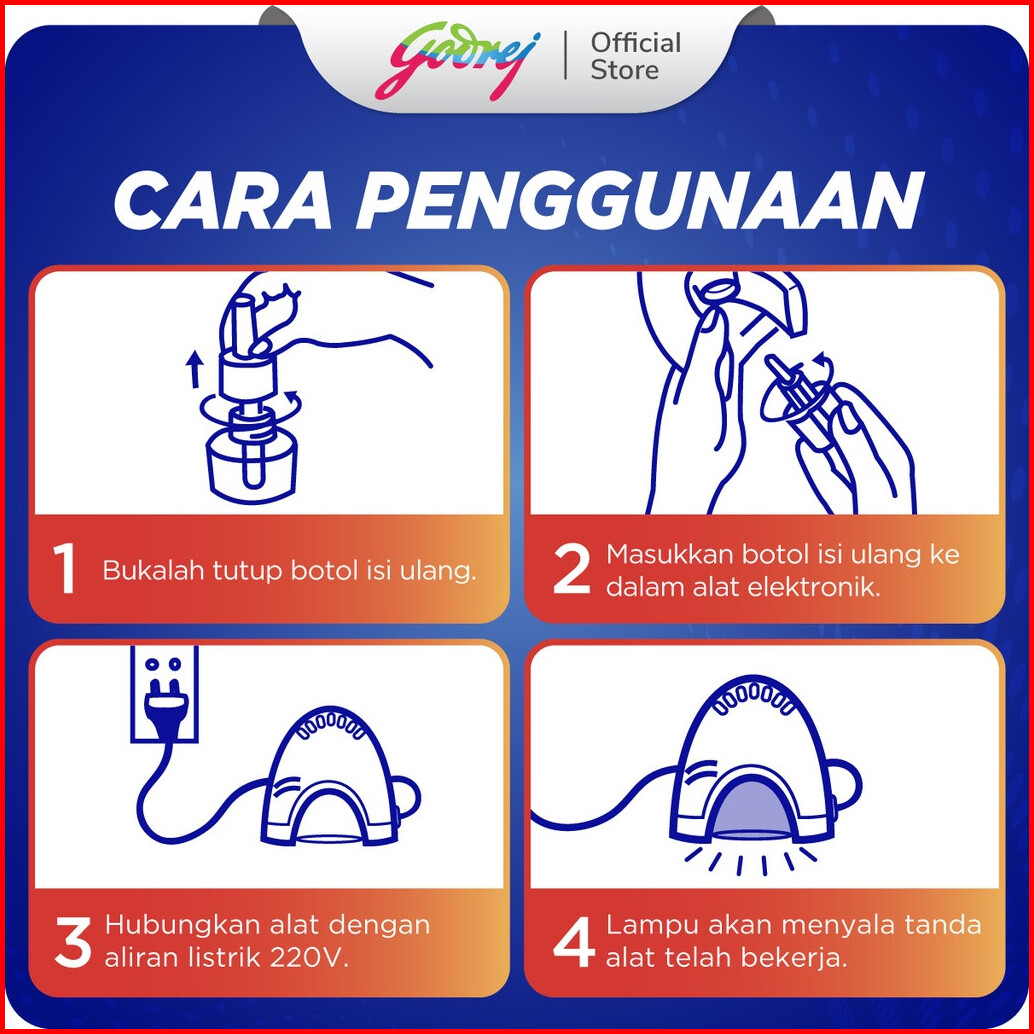 Godrej | Official Store

CARA PENGGUNAAN

1 Bukalah tutup botol isi ulang.

2 Masukkan botol isi ulang ke dalam alat elektronik.

3 Hubungkan alat dengan aliran listrik 220V.

4 Lampu akan menyala tanda alat telah bekerja.