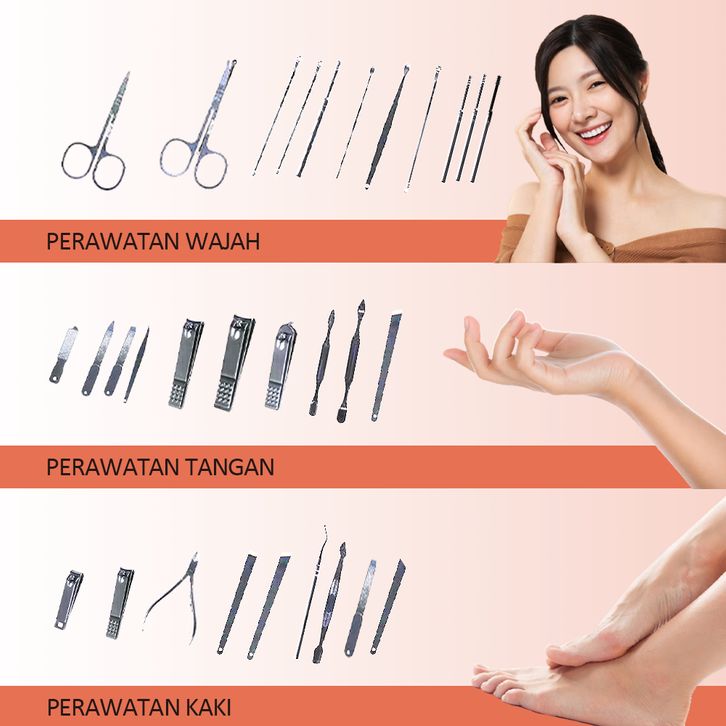 PERAWATAN WAJAH

PERAWATAN TANGAN

PERAWATAN KAKI