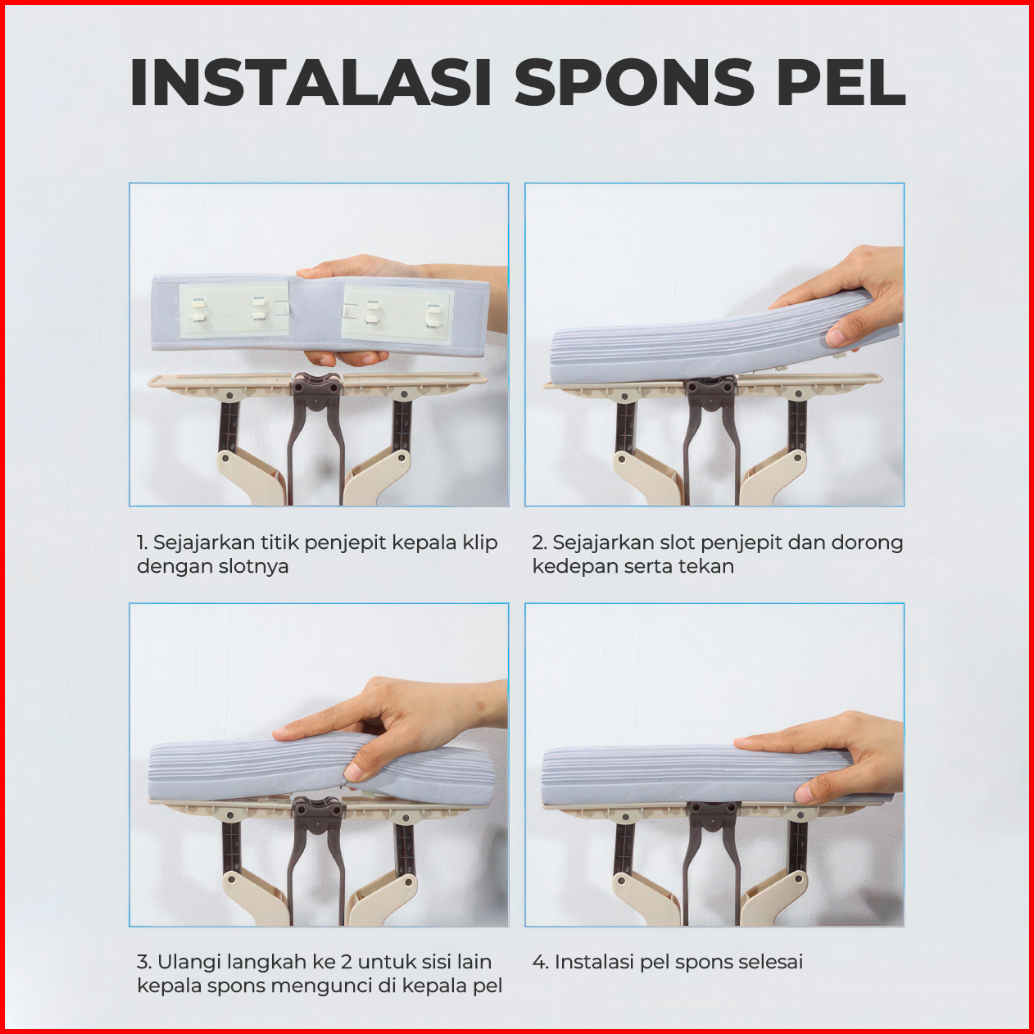 INSTALASI SPONS PEL

1. Sejajarkan titik penjepit kepala klip dengan slotnya

2. Sejajarkan slot penjepit dan dorong kedepan serta tekan

3. Ulangi langkah ke 2 untuk sisi lain kepala spons mengunci di kepala pel

4. Instalasi pel spons selesai