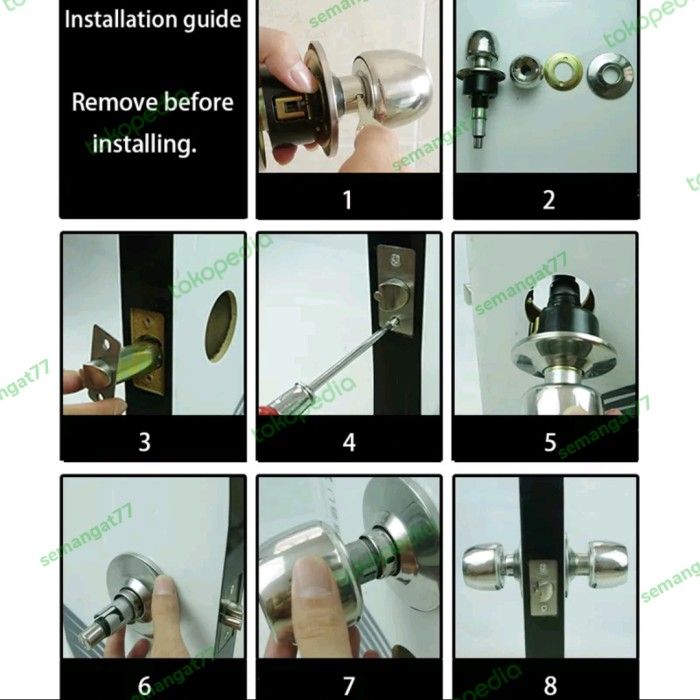 Installation guide

Remove before installing.

1

2

3

4

5

6

7

8

tokopedia

semangat77