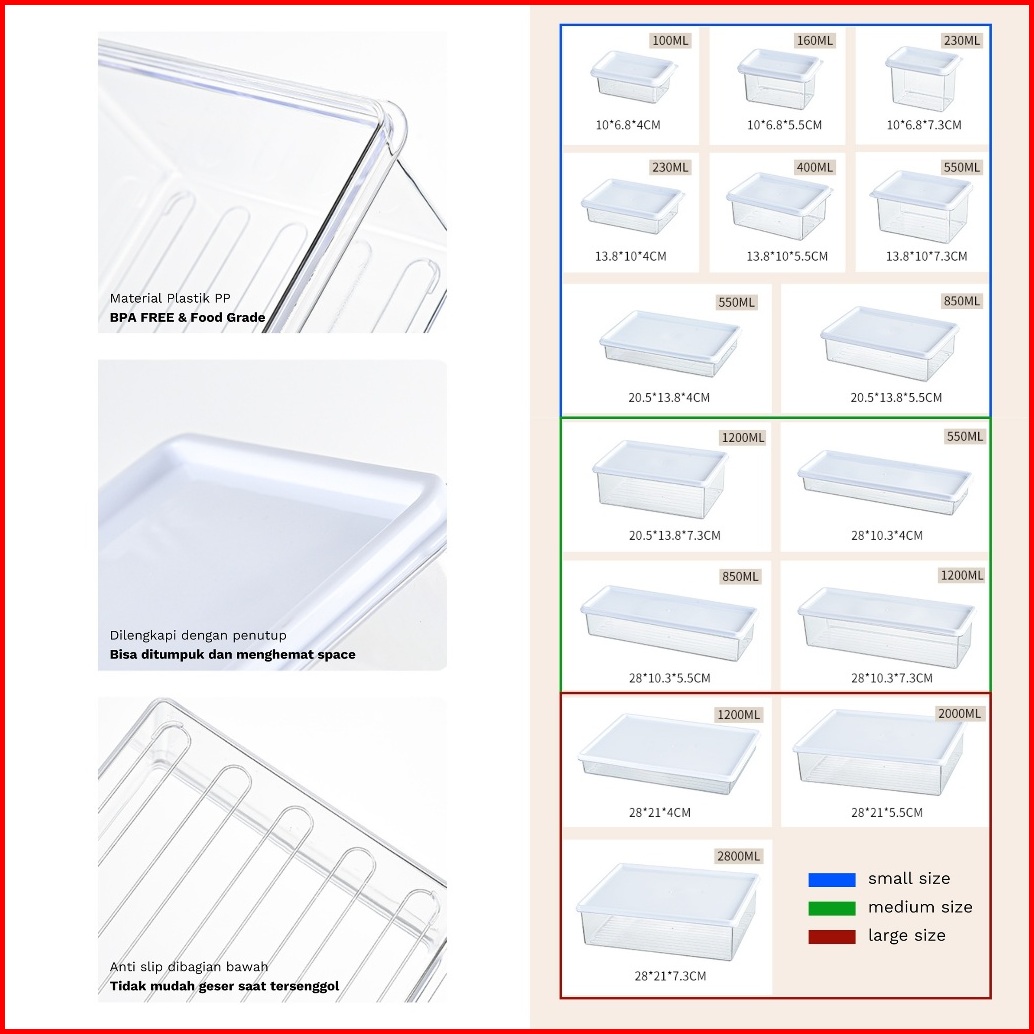 Material Plastik PP
BPA FREE & Food Grade

Dilengkapi dengan penutup
Bisa ditumpuk dan menghemat space

Anti slip dibagian bawah
Tidak mudah geser saat tersenggol

100ML
10*6.8*4CM

160ML
10*6.8*5.5CM

230ML
10*6.8*7.3CM

230ML
13.8*10*4CM

400ML
13.8*10*5.5CM

550ML
13.8*10*7.3CM

550ML
20.5*13.8*4CM

850ML
20.5*13.8*5.5CM

1200ML
20.5*13.8*7.3CM

550ML
28*10.3*4CM

850ML
28*10.3*5.5CM

1200ML
28*10.3*7.3CM

1200ML
28*21*4CM

2000ML
28*21*5.5CM

2800ML
28*21*7.3CM

small size
medium size
large size